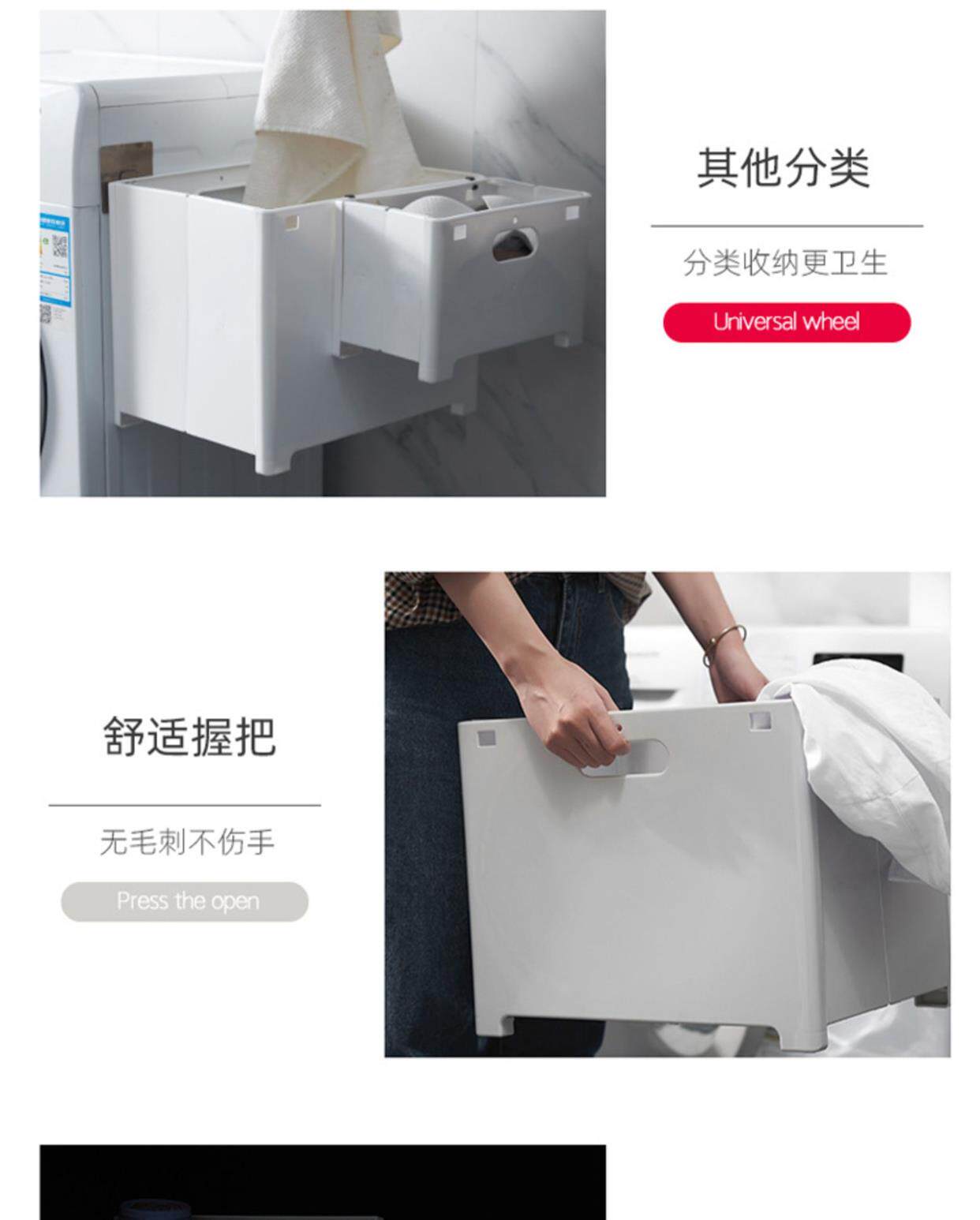 其他分类

分类收纳更卫生

Universal wheel

舒适握把

无毛刺不伤手

Press the open