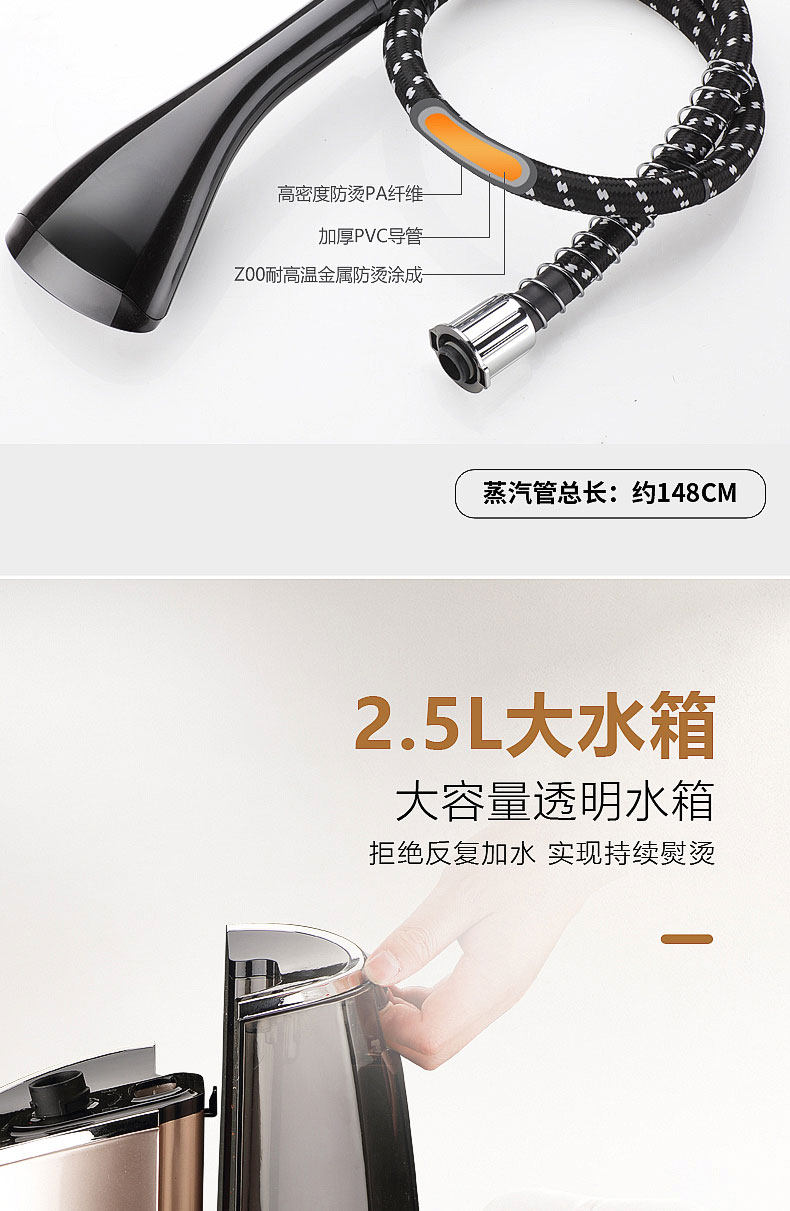 高密度防烫PA纤维

加厚PVC导管

Z00耐高温金属防烫涂成

蒸汽管总长：约148CM

2.5L大水箱

大容量透明水箱

拒绝反复加水 实现持续熨烫