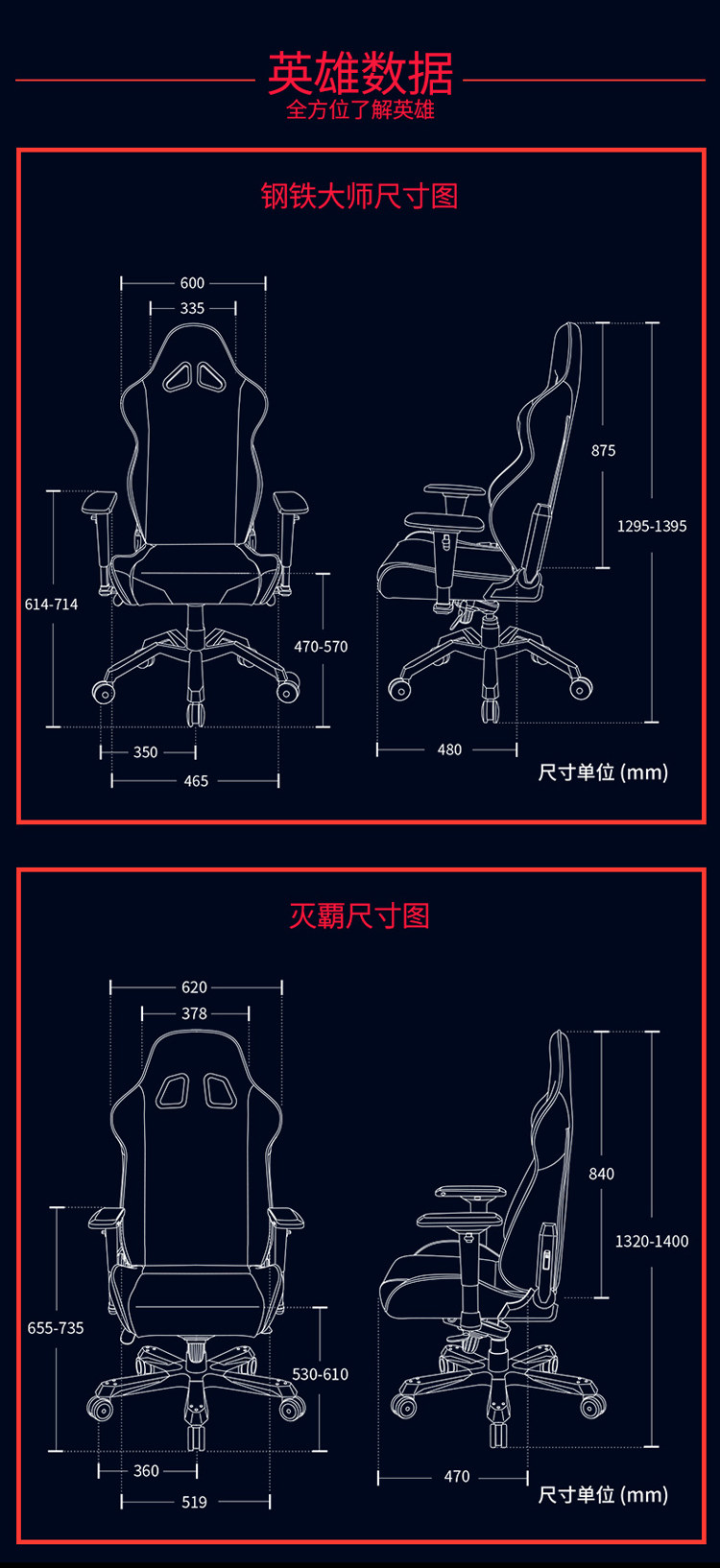 英雄数据
全方位了解英雄

钢铁大师尺寸图

600
335
614-714
470-570
350
465
875
1295-1395
480
尺寸单位 (mm)

灭霸尺寸图

620
378
655-735
530-610
360
519
840
1320-1400
470
尺寸单位 (mm)