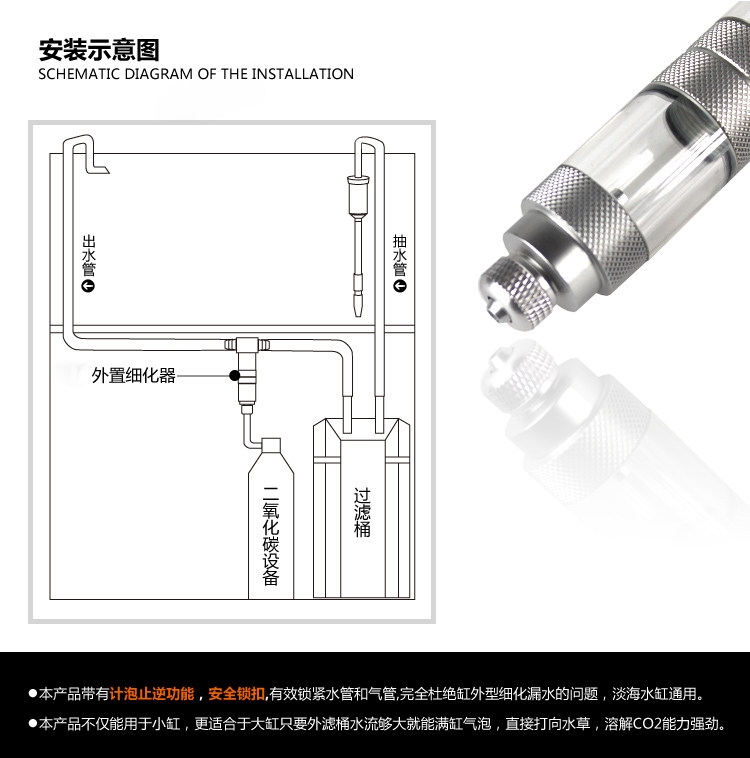 安装示意图
SCHEMATIC DIAGRAM OF THE INSTALLATION

出水管

抽水管

外置细化器

二氧化碳设备

过滤桶

●本产品带有计泡止逆功能，安全锁扣,有效锁紧水管和气管,完全杜绝缸外型细化漏水的问题，淡海水缸通用。
●本产品不仅能用于小缸，更适合于大缸只要外滤桶水流够大就能满缸气泡，直接打向水草，溶解CO2能力强劲。