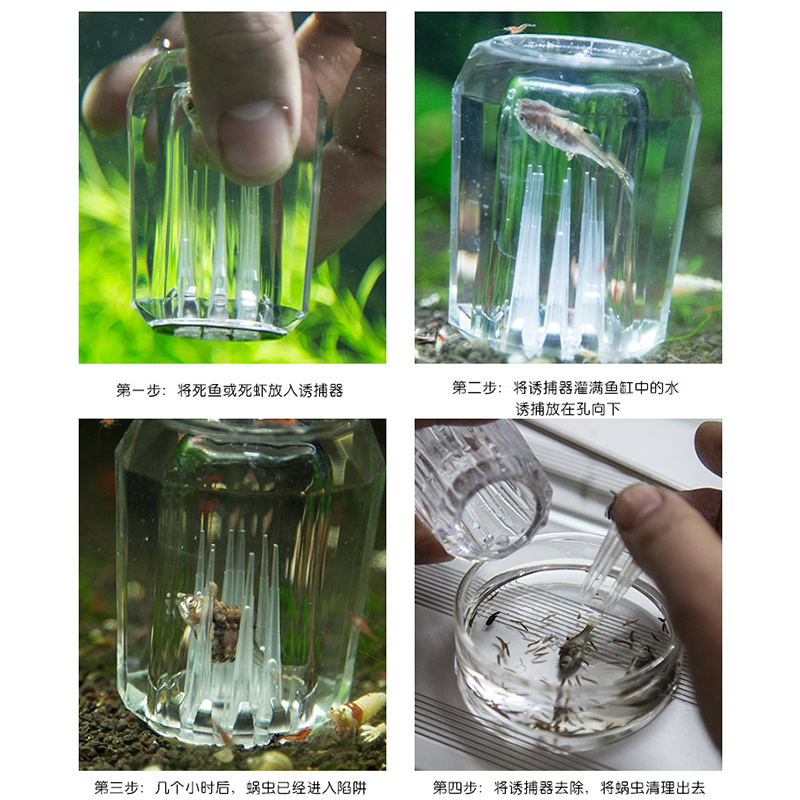 第一步：将死鱼或死虾放入诱捕器

第二步：将诱捕器灌满鱼缸中的水
诱捕放在孔向下

第三步：几个小时后，蜗虫已经进入陷阱

第四步：将诱捕器去除，将蜗虫清理出去