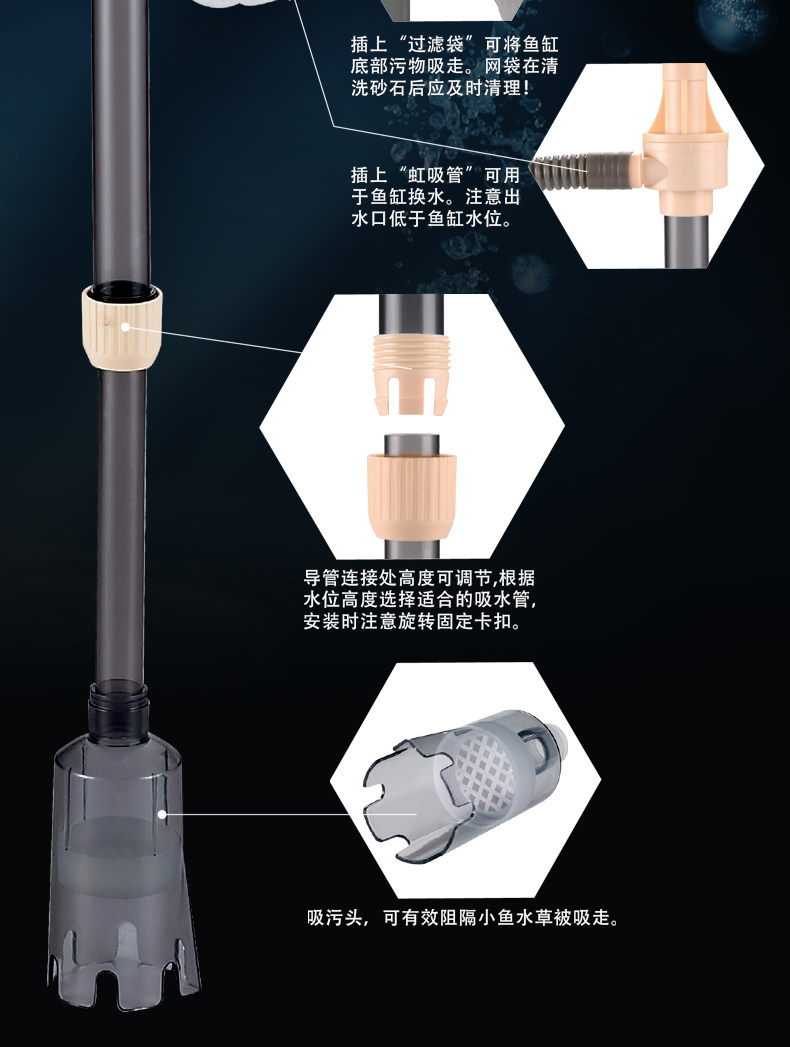 插上“过滤袋”可将鱼缸底部污物吸走。网袋在清洗砂石后应及时清理!

插上“虹吸管”可用于鱼缸换水。注意出水口低于鱼缸水位。

导管连接处高度可调节,根据水位高度选择适合的吸水管,安装时注意旋转固定卡扣。

吸污头，可有效阻隔小鱼水草被吸走。