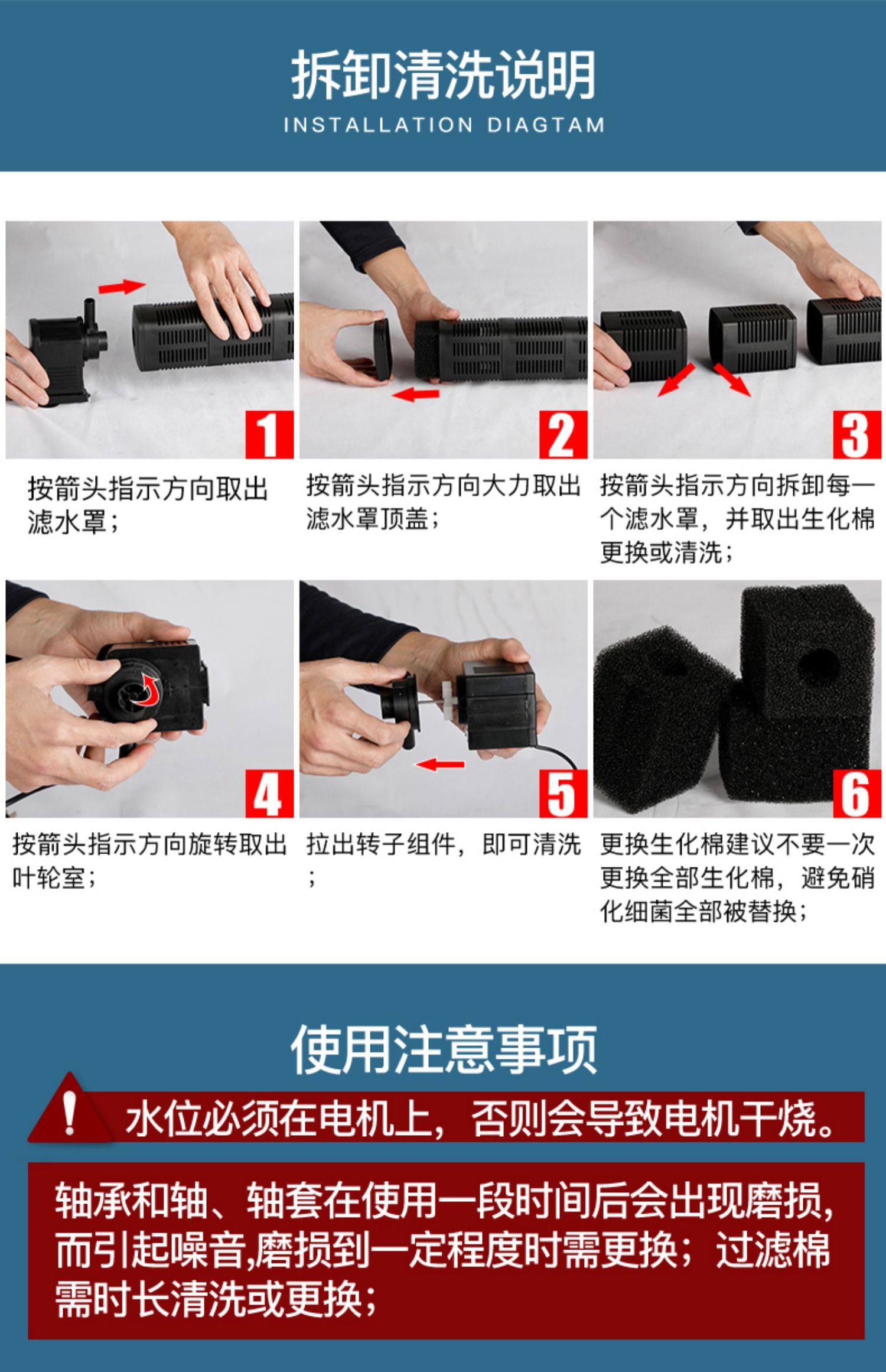 拆卸清洗说明
INSTALLATION DIAGTAM

1
按箭头指示方向取出滤水罩；

2
按箭头指示方向大力取出滤水罩顶盖；

3
按箭头指示方向拆卸每一个滤水罩，并取出生化棉更换或清洗；

4
按箭头指示方向旋转取出叶轮室；

5
拉出转子组件，即可清洗；

6
更换生化棉建议不要一次更换全部生化棉，避免硝化细菌全部被替换；

使用注意事项

!
水位必须在电机上，否则会导致电机干烧。

轴承和轴、轴套在使用一段时间后会出现磨损，而引起噪音,磨损到一定程度时需更换；过滤棉需时长清洗或更换；