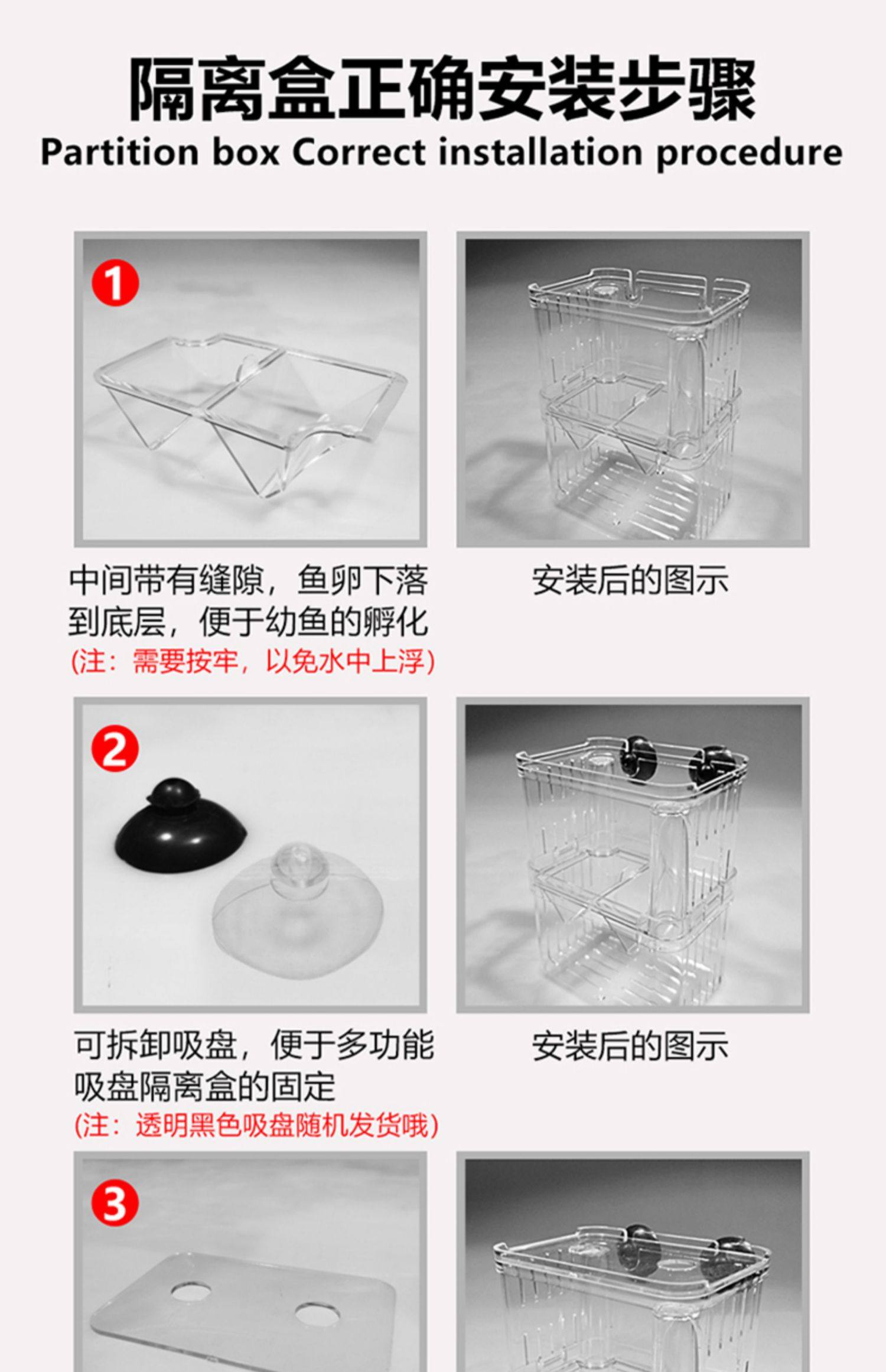 隔离盒正确安装步骤
Partition box Correct installation procedure

1

中间带有缝隙，鱼卵下落到底层，便于幼鱼的孵化
(注：需要按牢，以免水中上浮)

安装后的图示

2

可拆卸吸盘，便于多功能吸盘隔离盒的固定
(注：透明黑色吸盘随机发货哦)

安装后的图示

3