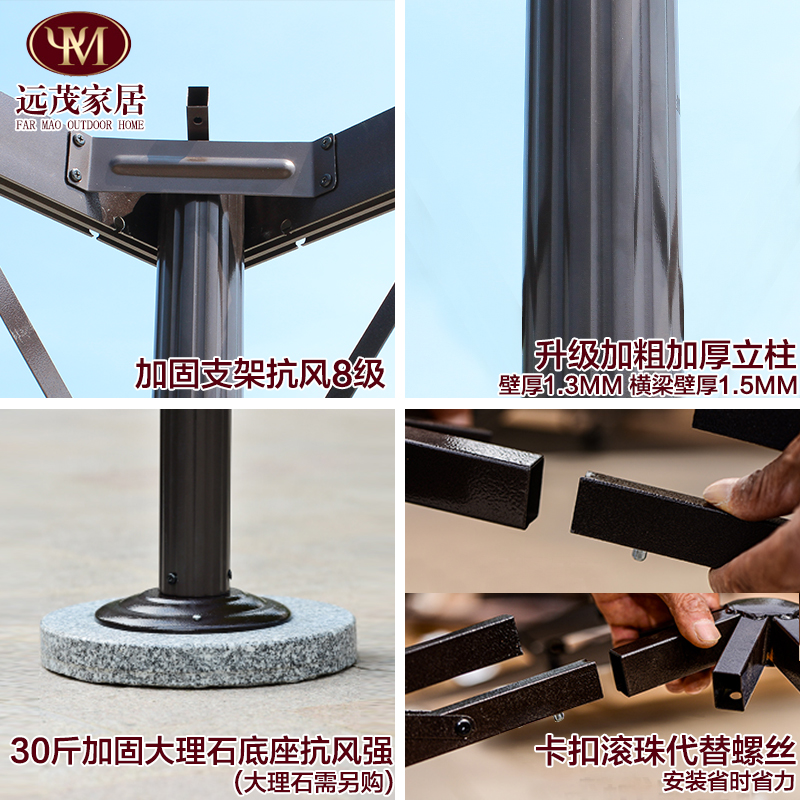 YM
远茂家居
FAR MAO OUTDOOR HOME

加固支架抗风8级

升级加粗加厚立柱
壁厚1.3MM 横梁壁厚1.5MM

30斤加固大理石底座抗风强
(大理石需另购)

卡扣滚珠代替螺丝
安装省时省力