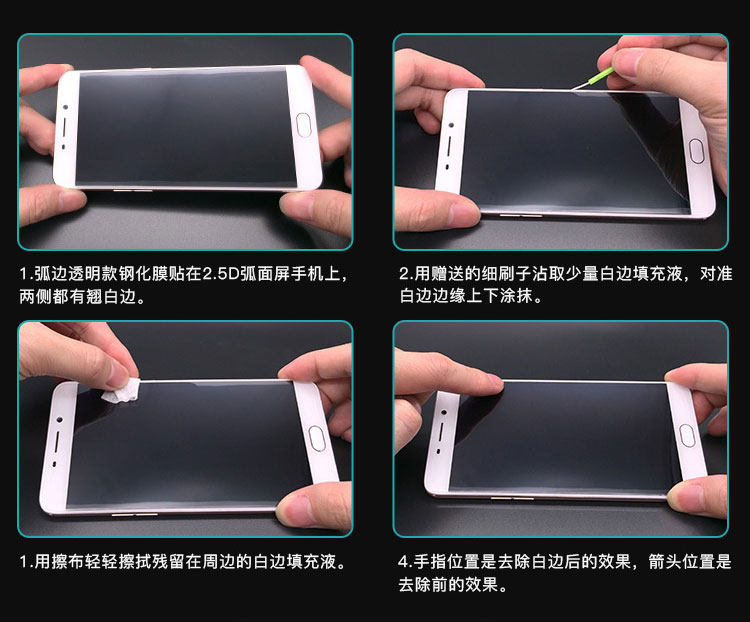 1.弧边透明款钢化膜贴在2.5D弧面屏手机上，两侧都有翘白边。

2.用赠送的细刷子沾取少量白边填充液，对准白边边缘上下涂抹。

1.用擦布轻轻擦拭残留在周边的白边填充液。

4.手指位置是去除白边后的效果，箭头位置是去除前的效果。