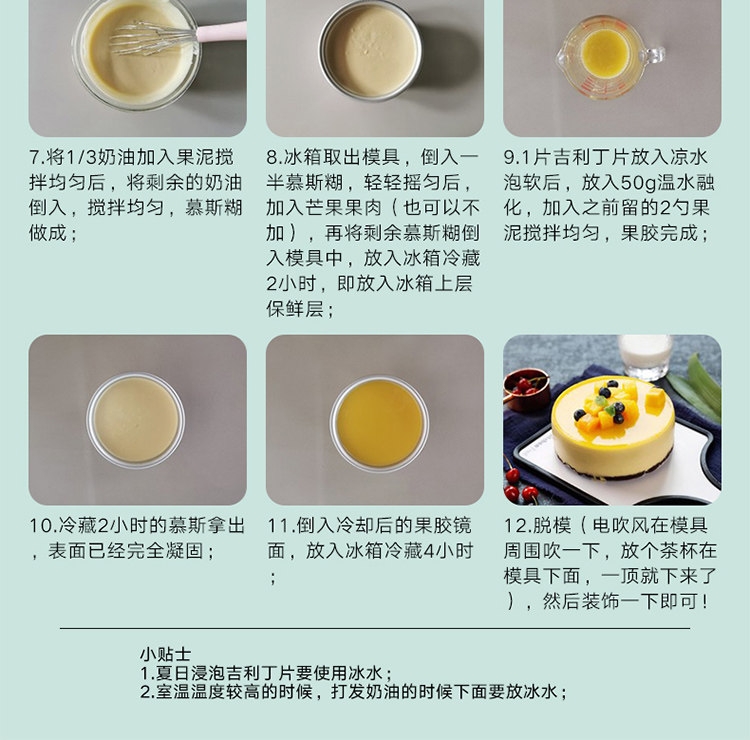 7.将1/3奶油加入果泥搅拌均匀后，将剩余的奶油倒入，搅拌均匀，慕斯糊做成；

8.冰箱取出模具，倒入一半慕斯糊，轻轻摇匀后，加入芒果果肉（也可以不加），再将剩余慕斯糊倒入模具中，放入冰箱冷藏2小时，即放入冰箱上层保鲜层；

9.1片吉利丁片放入凉水泡软后，放入50g温水融化，加入之前留的2勺果泥搅拌均匀，果胶完成；

10.冷藏2小时的慕斯拿出，表面已经完全凝固；

11.倒入冷却后的果胶镜面，放入冰箱冷藏4小时；

12.脱模（电吹风在模具周围吹一下，放个茶杯在模具下面，一顶就下来了），然后装饰一下即可！

小贴士
1.夏日浸泡吉利丁片要使用冰水；
2.室温温度较高的时候，打发奶油的时候下面要放冰水；