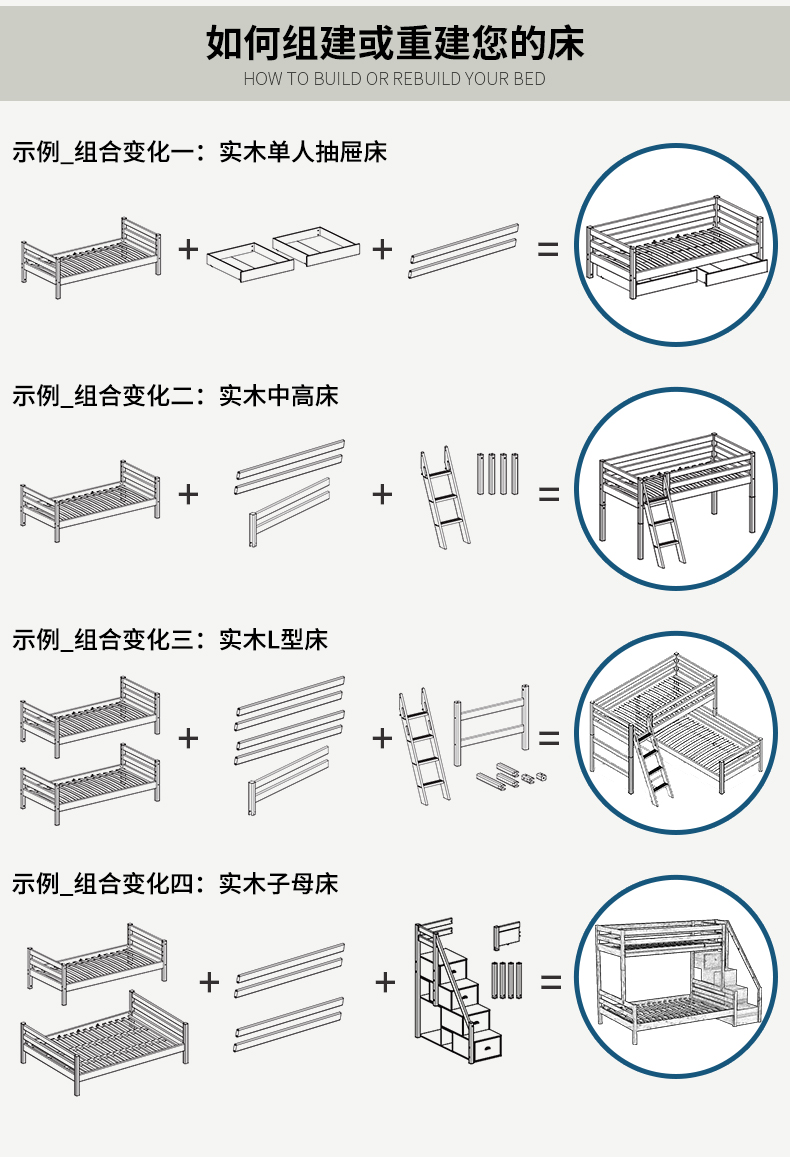 如何组建或重建您的床
HOW TO BUILD OR REBUILD YOUR BED

示例_组合变化一：实木单人抽屉床

+ + =

示例_组合变化二：实木中高床

+ + =

示例_组合变化三：实木L型床

+ + =

示例_组合变化四：实木子母床

+ + =