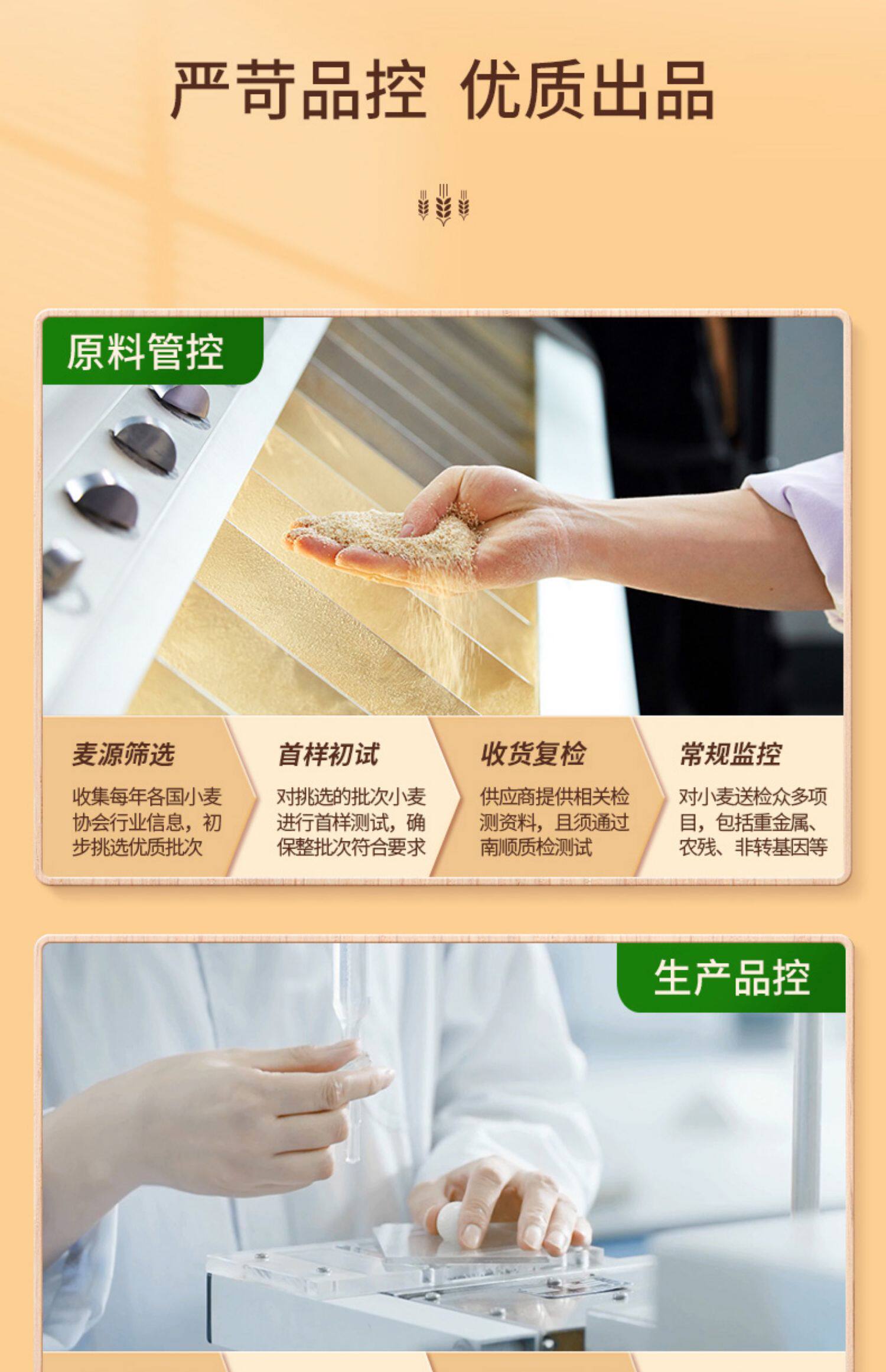 严苛品控 优质出品

原料管控

麦源筛选

收集每年各国小麦协会行业信息，初步挑选优质批次

首样初试

对挑选的批次小麦进行首样测试，确保整批次符合要求

收货复检

供应商提供相关检测资料，且须通过南顺质检测试

常规监控

对小麦送检众多项目，包括重金属、农残、非转基因等

生产品控