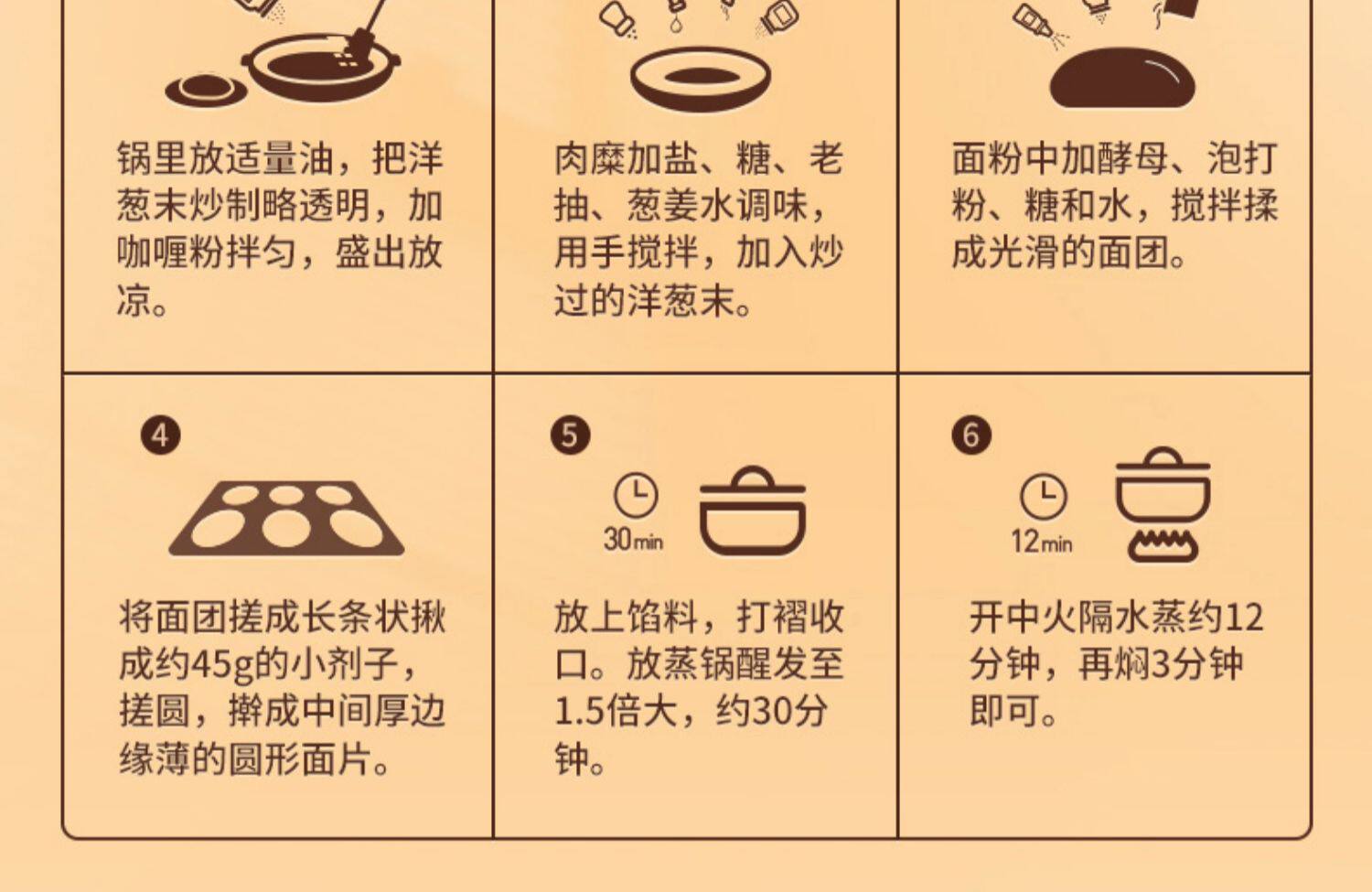 锅里放适量油，把洋葱末炒制略透明，加咖喱粉拌匀，盛出放凉。

肉糜加盐、糖、老抽、葱姜水调味，用手搅拌，加入炒过的洋葱末。

面粉中加酵母、泡打粉、糖和水，搅拌揉成光滑的面团。

4

将面团搓成长条状揪成约45g的小剂子，搓圆，擀成中间厚边缘薄的圆形面片。

5

30min

放上馅料，打褶收口。放蒸锅醒发至1.5倍大，约30分钟。

6

12min

开中火隔水蒸约12分钟，再焖3分钟即可。