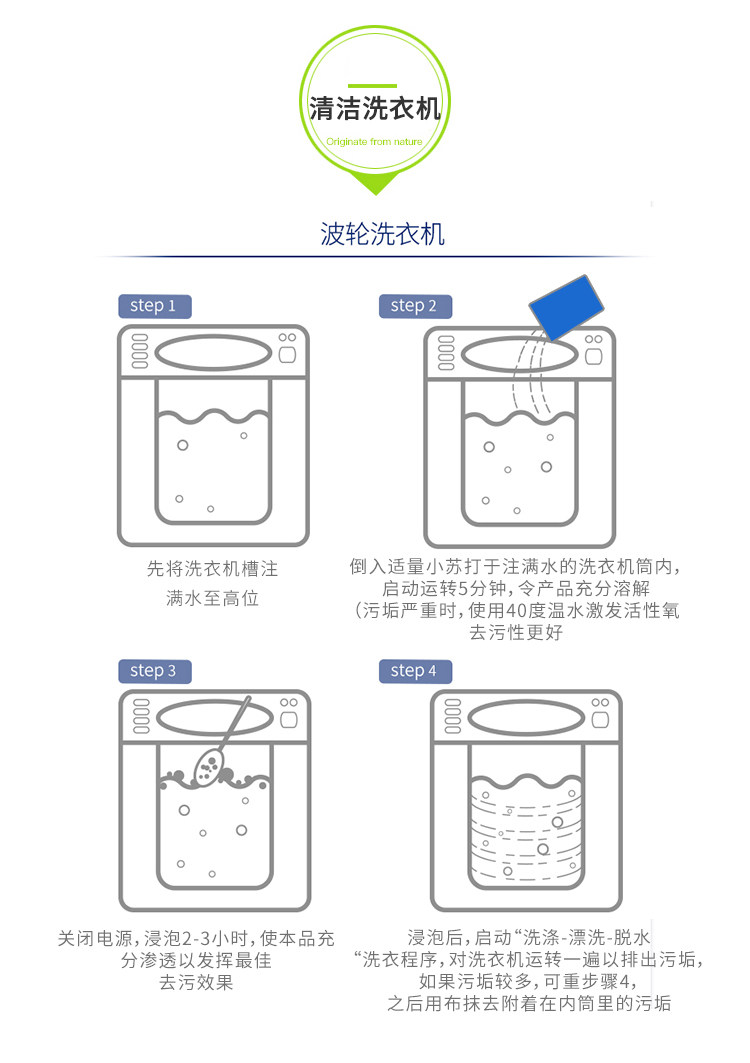 清洁洗衣机
Originate from nature

波轮洗衣机

step 1

先将洗衣机槽注满水至高位

step 2

倒入适量小苏打于注满水的洗衣机筒内，启动运转5分钟，令产品充分溶解（污垢严重时，使用40度温水激发活性氧去污性更好

step 3

关闭电源，浸泡2-3小时，使本品充分渗透以发挥最佳去污效果

step 4

浸泡后，启动“洗涤-漂洗-脱水“洗衣程序，对洗衣机运转一遍以排出污垢，如果污垢较多，可重步骤4，之后用布抹去附着在内筒里的污垢