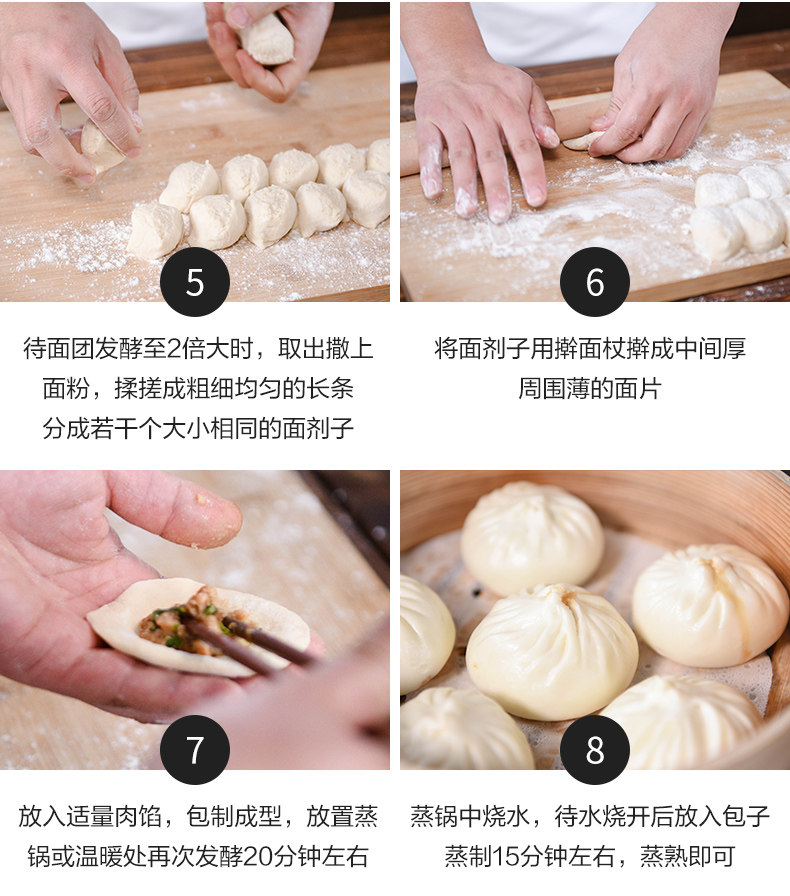 5

待面团发酵至2倍大时，取出撒上面粉，揉搓成粗细均匀的长条分成若干个大小相同的面剂子

6

将面剂子用擀面杖擀成中间厚周围薄的面片

7

放入适量肉馅，包制成型，放置蒸锅或温暖处再次发酵20分钟左右

8

蒸锅中烧水，待水烧开后放入包子蒸制15分钟左右，蒸熟即可