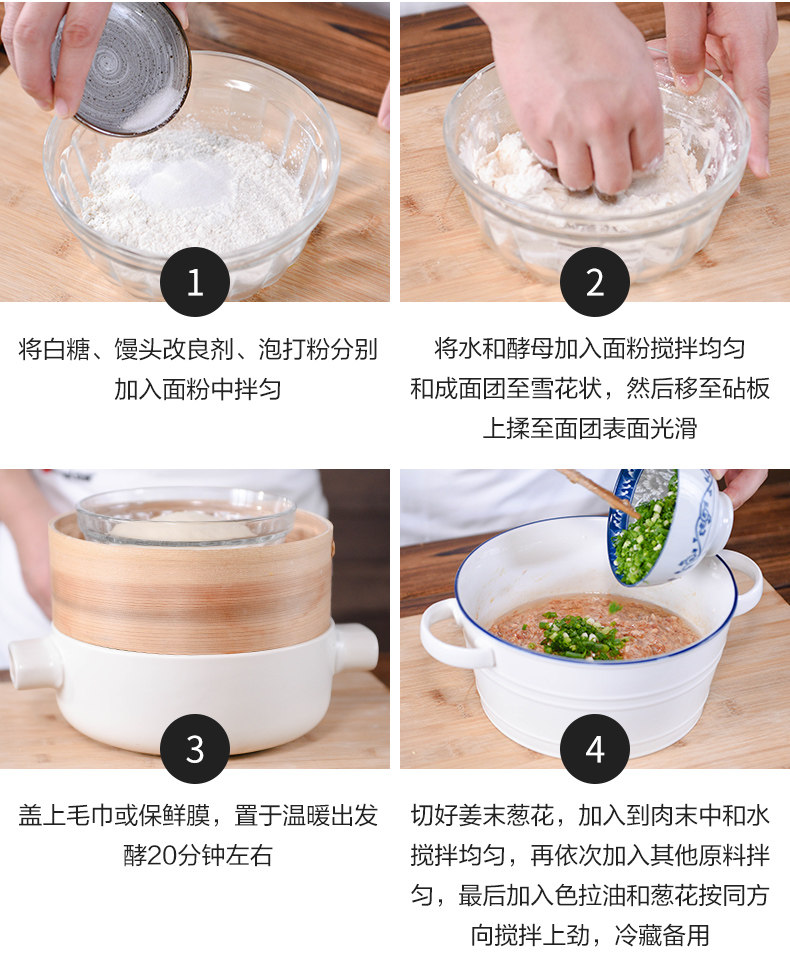 1

将白糖、馒头改良剂、泡打粉分别加入面粉中拌匀

2

将水和酵母加入面粉搅拌均匀和成面团至雪花状，然后移至砧板上揉至面团表面光滑

3

盖上毛巾或保鲜膜，置于温暖出发酵20分钟左右

4

切好姜末葱花，加入到肉末中和水搅拌均匀，再依次加入其他原料拌匀，最后加入色拉油和葱花按同方向搅拌上劲，冷藏备用