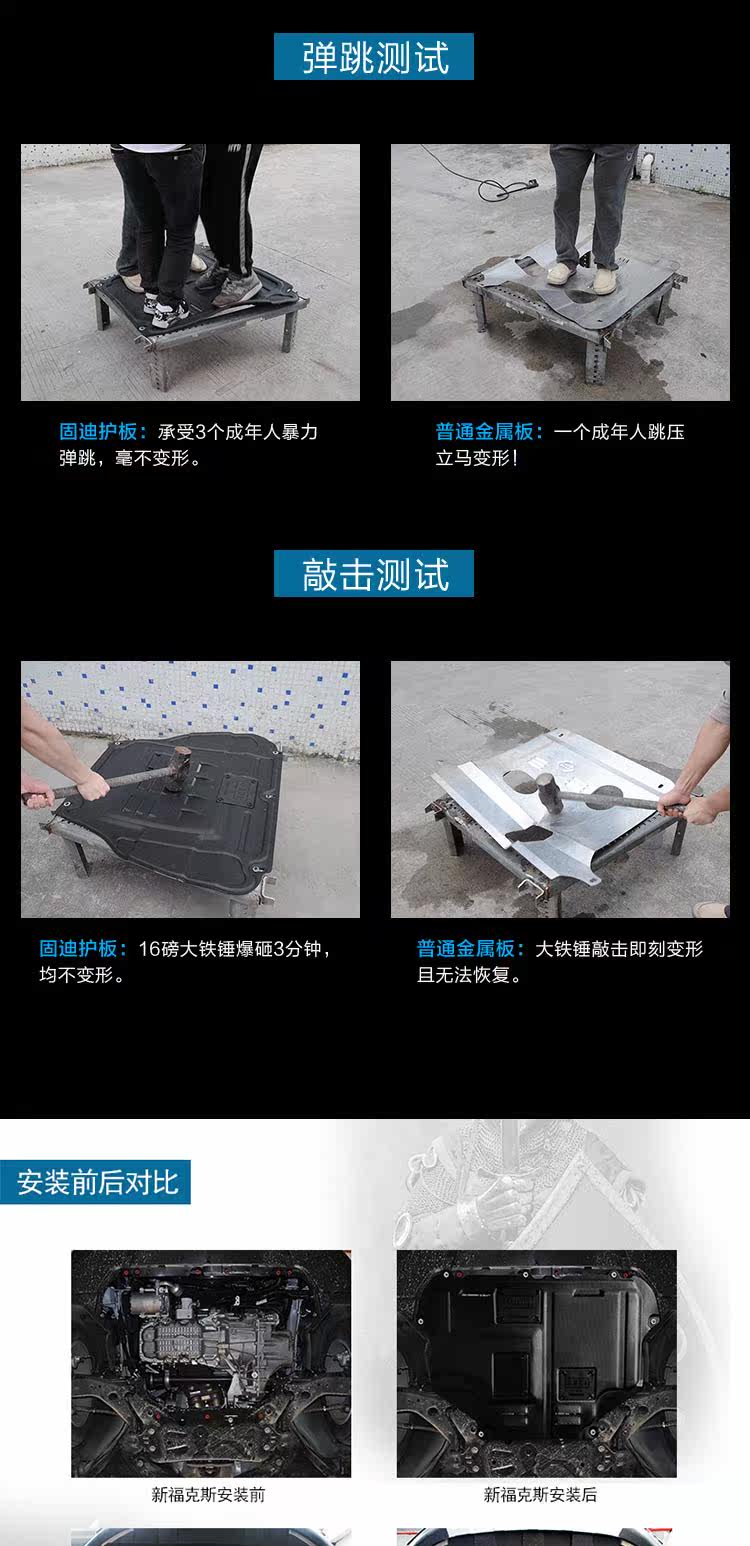 弹跳测试

固迪护板：承受3个成年人暴力弹跳，毫不变形。

普通金属板：一个成年人跳压立马变形！

敲击测试

固迪护板：16磅大铁锤爆砸3分钟，均不变形。

普通金属板：大铁锤敲击即刻变形且无法恢复。

安装前后对比

新福克斯安装前

新福克斯安装后