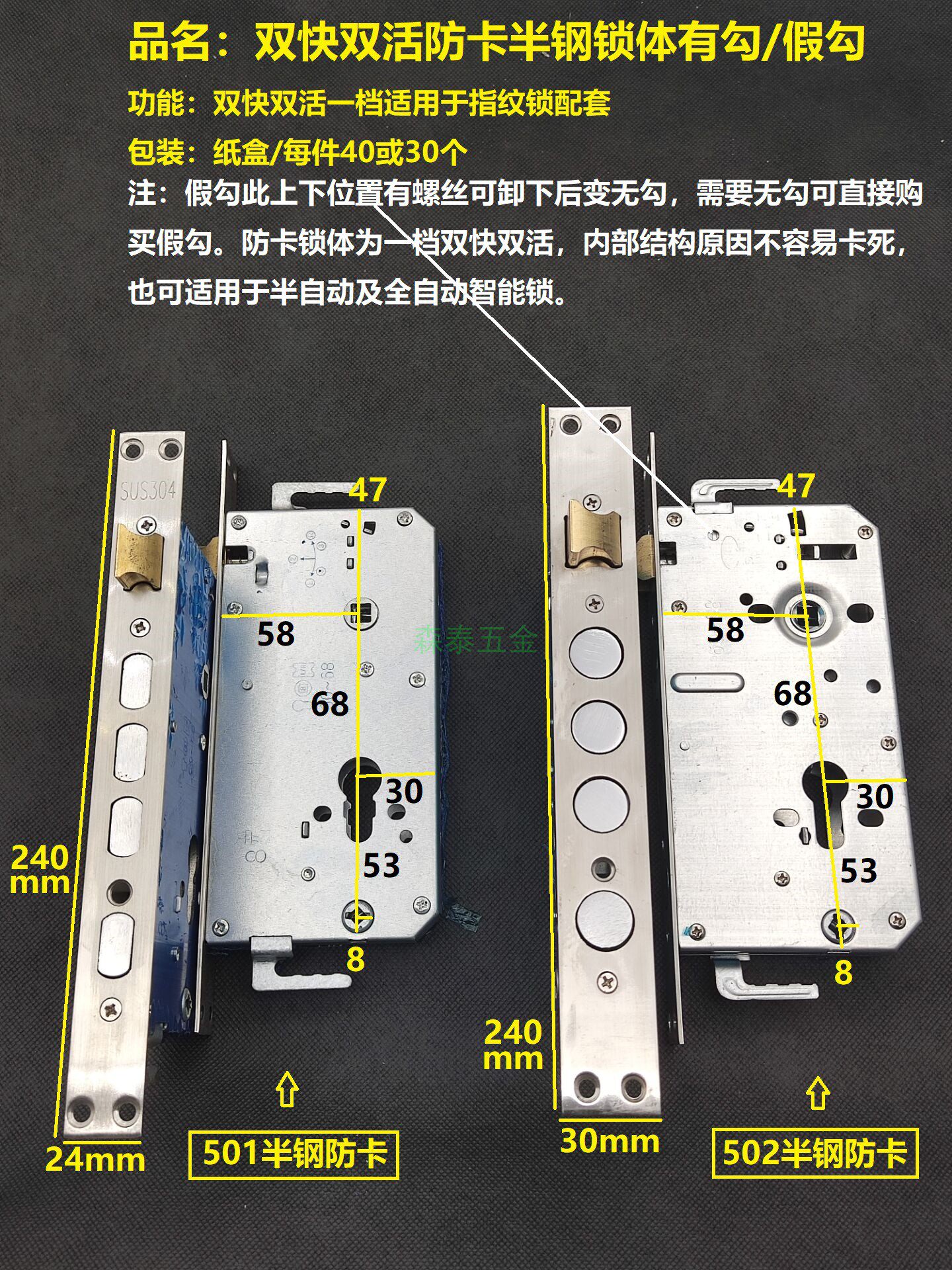 品名：双快双活防卡半钢锁体有勾/假勾

功能：双快双活一档适用于指纹锁配套

包装：纸盒/每件40或30个

注：假勾此上下位置有螺丝可卸下后变无勾，需要无勾可直接购买假勾。防卡锁体为一档双快双活，内部结构原因不容易卡死，也可适用于半自动及全自动智能锁。

SUS304

47

58

68

30

53

8

240 mm

24mm

501半钢防卡

森泰五金

47

58

68

30

53

8

240 mm

30mm

502半钢防卡