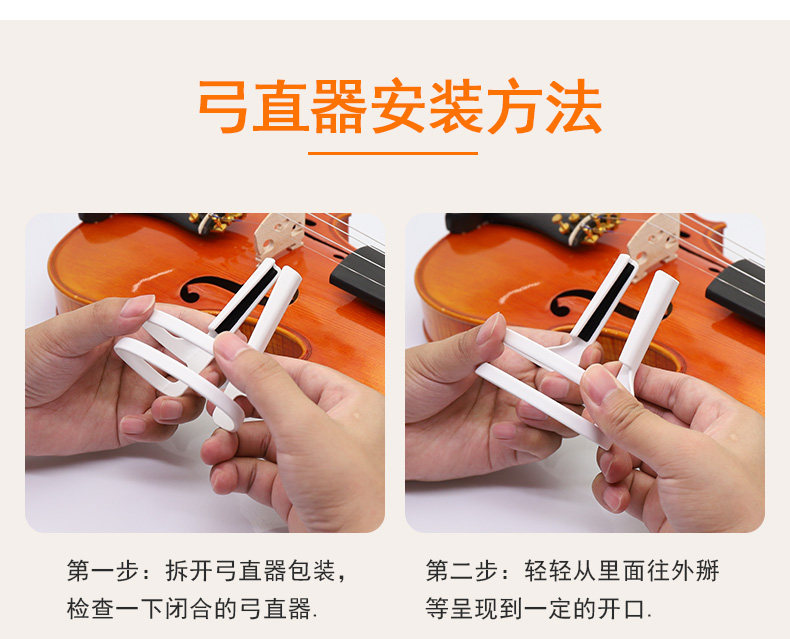 弓直器安装方法

第一步：拆开弓直器包装，检查一下闭合的弓直器.

第二步：轻轻从里面往外掰等呈现到一定的开口.