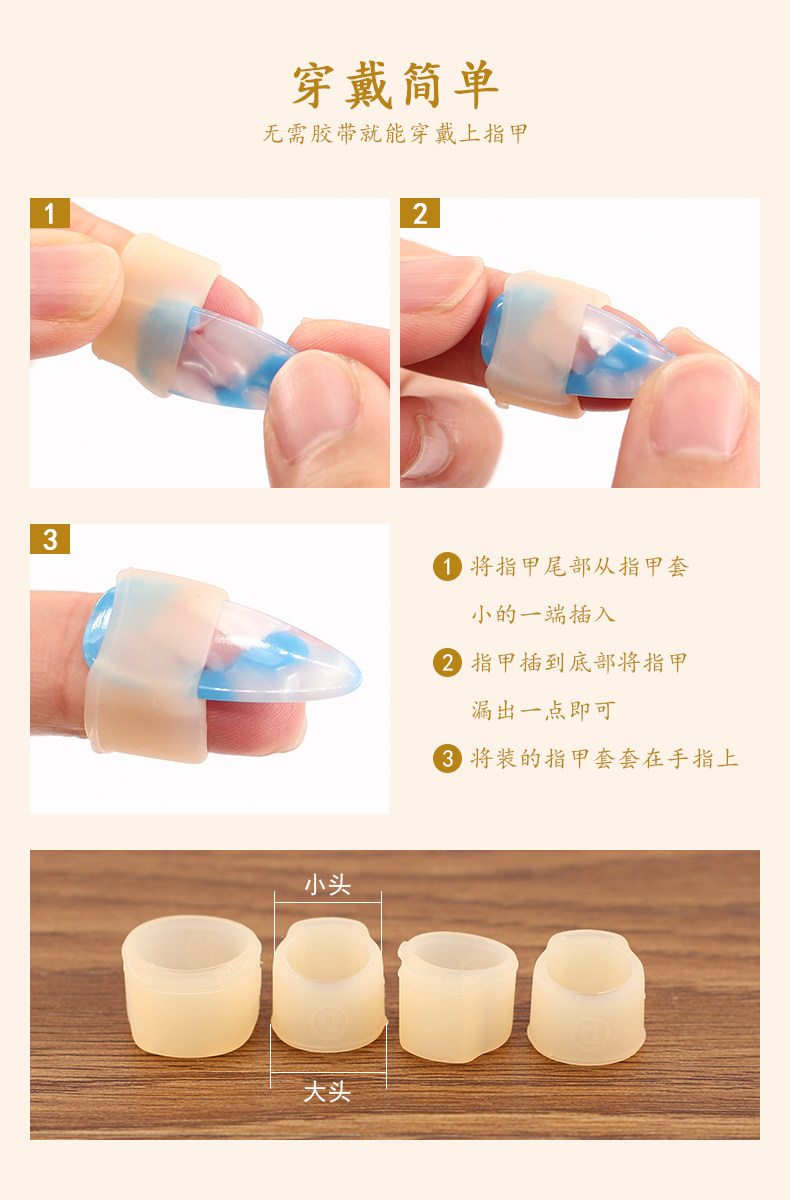 穿戴简单

无需胶带就能穿戴上指甲

1

2

3

1 将指甲尾部从指甲套小的一端插入

2 指甲插到底部将指甲漏出一点即可

3 将装的指甲套套在手指上

小头

大头