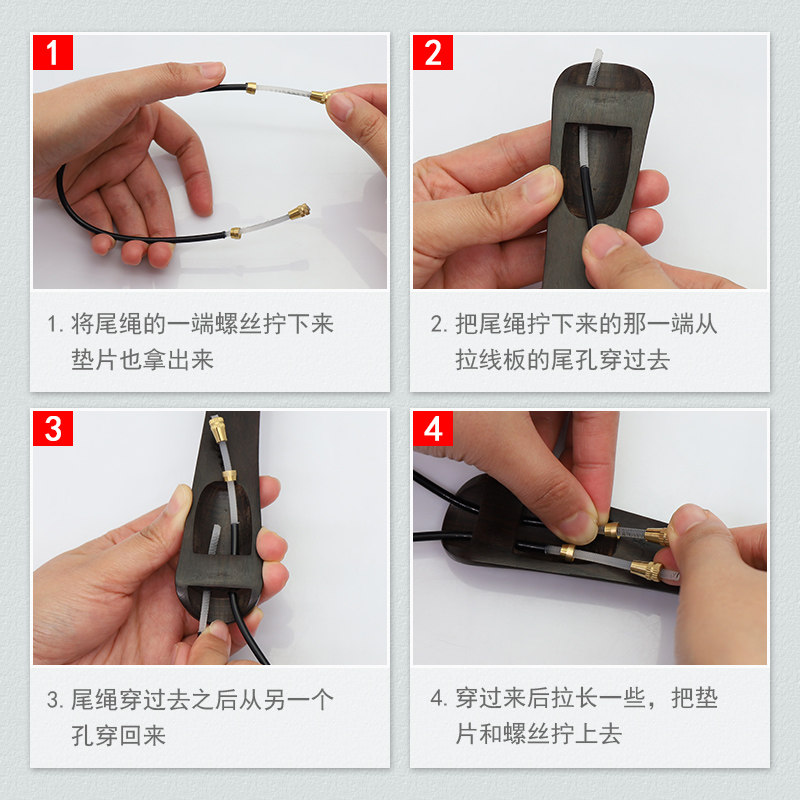 1

1. 将尾绳的一端螺丝拧下来垫片也拿出来

2

2. 把尾绳拧下来的那一端从拉线板的尾孔穿过去

3

3. 尾绳穿过去之后从另一个孔穿回来

4

4. 穿过来后拉长一些，把垫片和螺丝拧上去