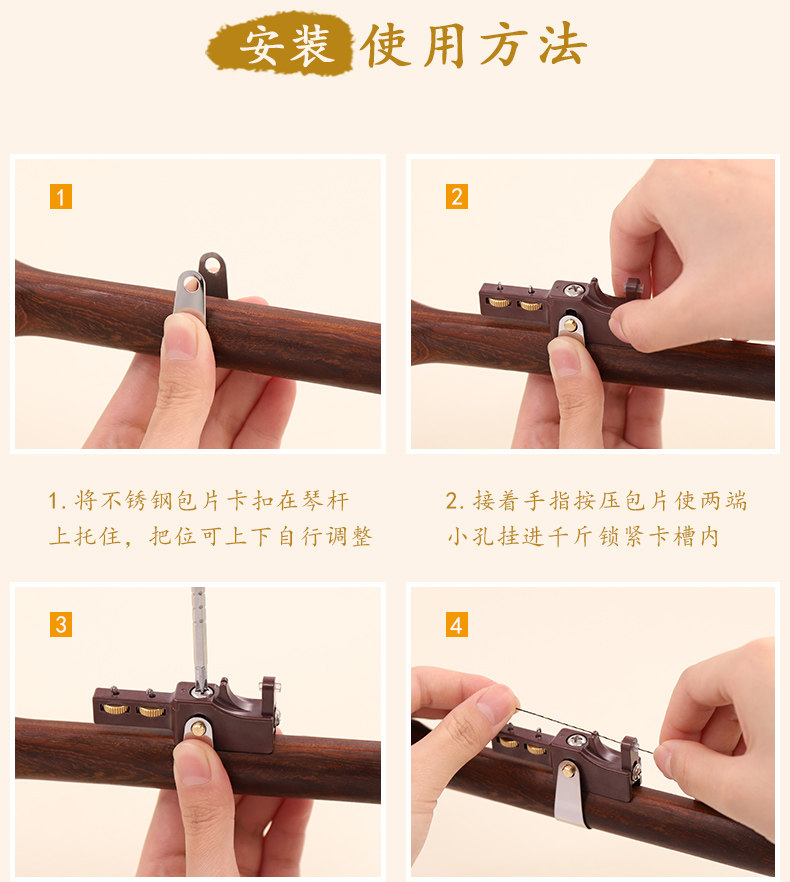 安装使用方法

1

2

1. 将不锈钢包片卡扣在琴杆上托住，把位可上下自行调整

2. 接着手指按压包片使两端小孔挂进千斤锁紧卡槽内

3

4