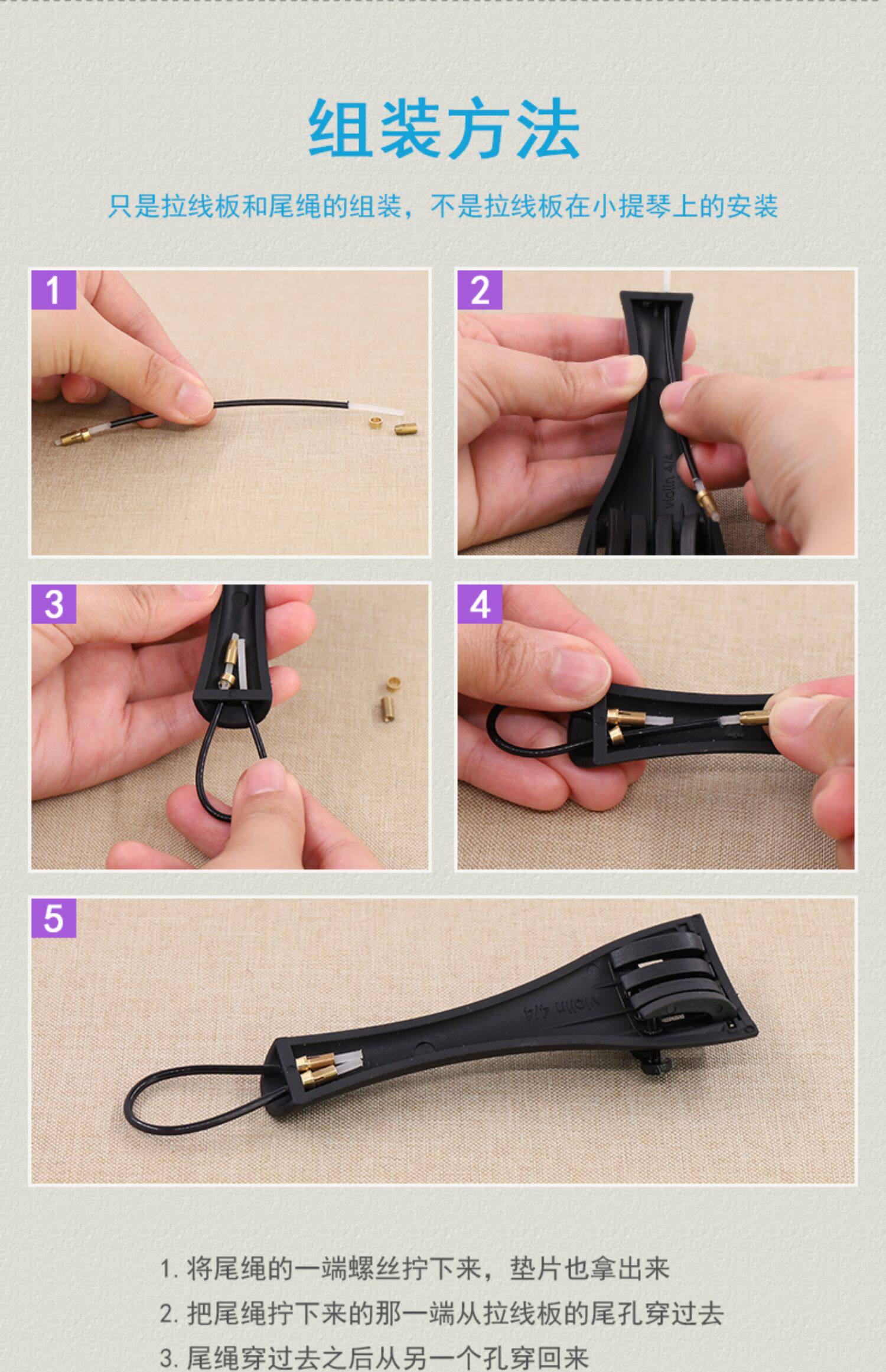 组装方法

只是拉线板和尾绳的组装，不是拉线板在小提琴上的安装

1

2

violin 4/4

3

4

5

violin 4/4

1. 将尾绳的一端螺丝拧下来，垫片也拿出来

2. 把尾绳拧下来的那一端从拉线板的尾孔穿过去

3. 尾绳穿过去之后从另一个孔穿回来