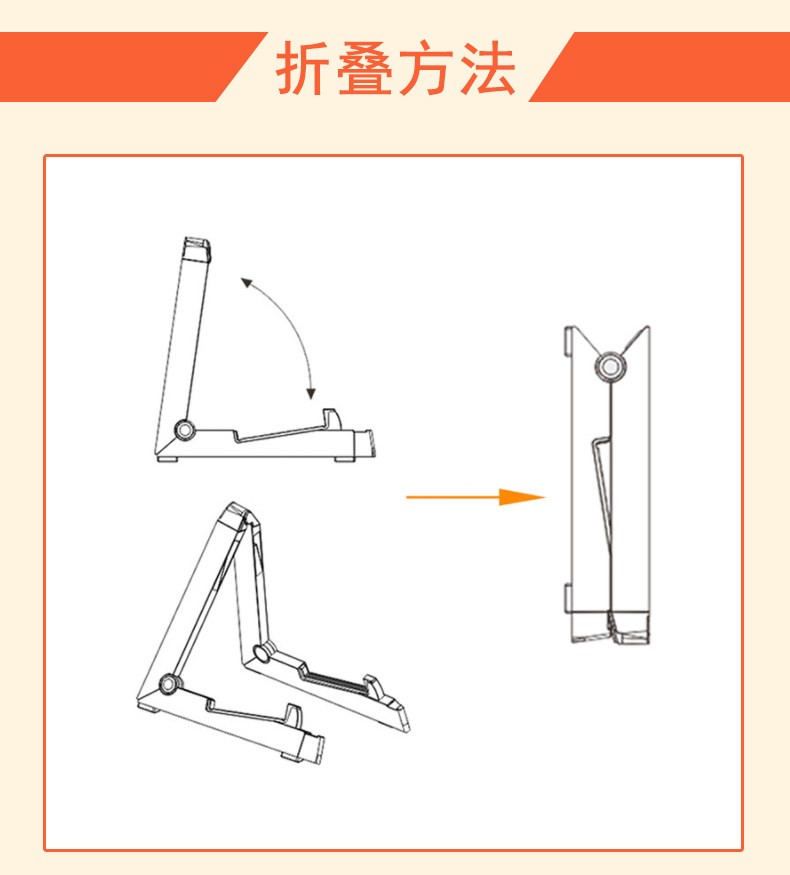 折叠方法