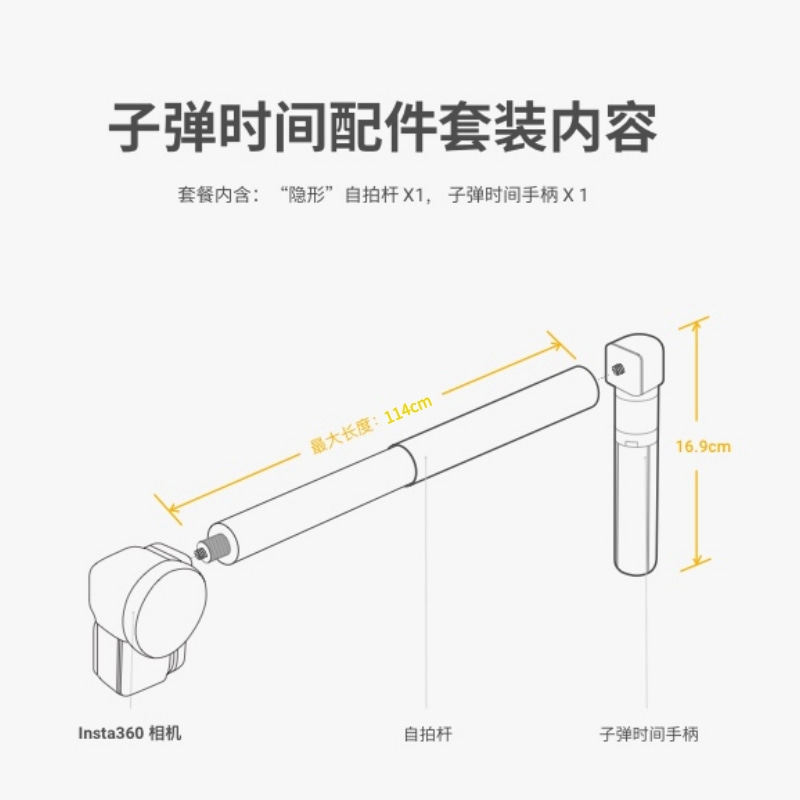 子弹时间配件套装内容

套餐内含：“隐形”自拍杆 X1， 子弹时间手柄 X 1

最大长度：114cm

16.9cm

Insta360 相机

自拍杆

子弹时间手柄