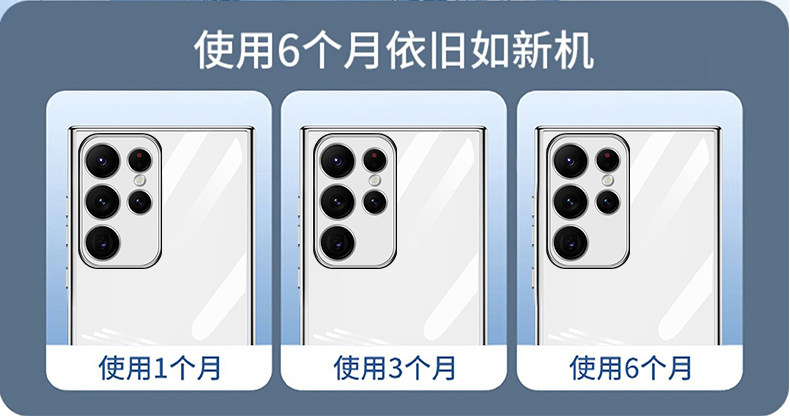 使用6个月依旧如新机

使用1个月

使用3个月

使用6个月