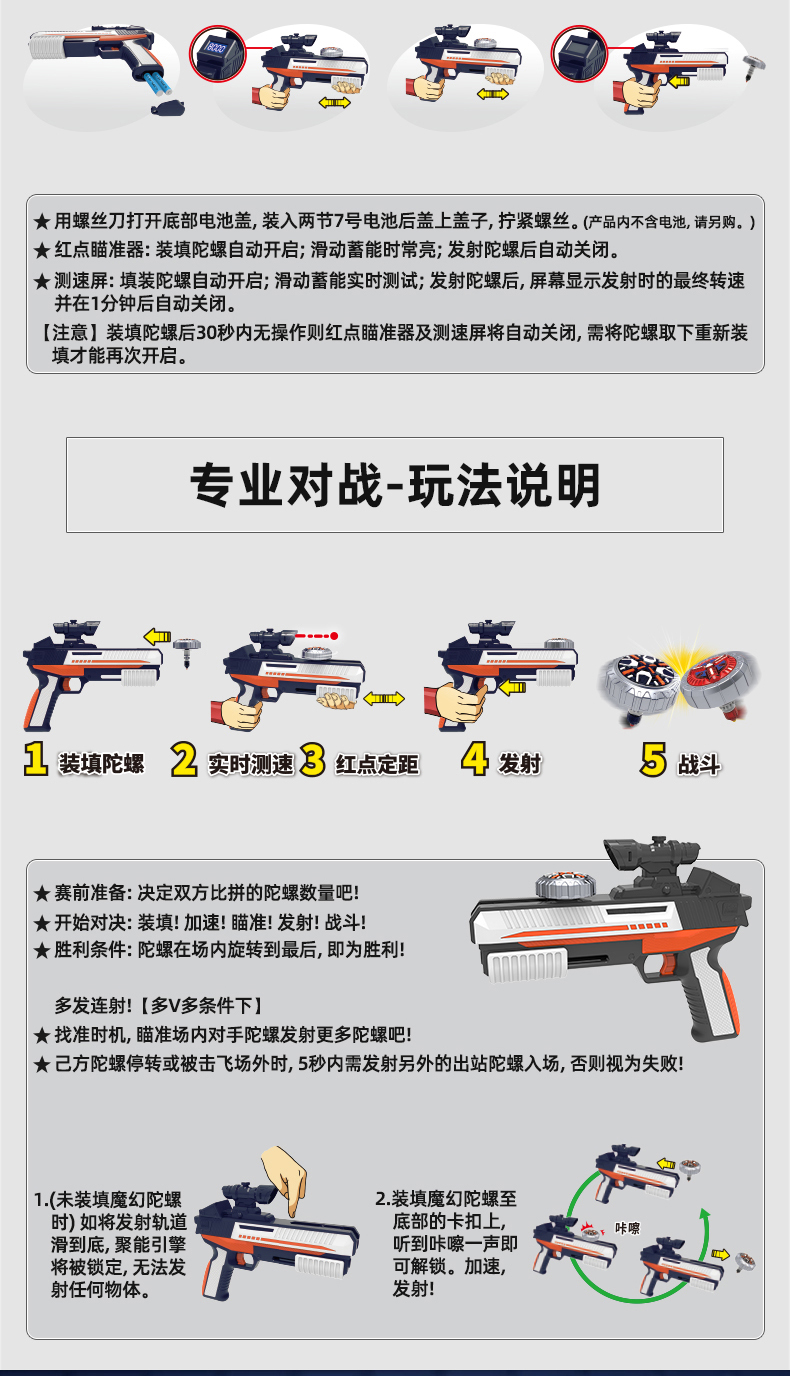 ★ 用螺丝刀打开底部电池盖, 装入两节7号电池后盖上盖子, 拧紧螺丝。(产品内不含电池, 请另购。)
★ 红点瞄准器: 装填陀螺自动开启; 滑动蓄能时常亮; 发射陀螺后自动关闭。
★ 测速屏: 填装陀螺自动开启; 滑动蓄能实时测试; 发射陀螺后, 屏幕显示发射时的最终转速并在1分钟后自动关闭。
【注意】装填陀螺后30秒内无操作则红点瞄准器及测速屏将自动关闭, 需将陀螺取下重新装填才能再次开启。

专业对战-玩法说明

1 装填陀螺 2 实时测速 3 红点定距 4 发射 5 战斗

★ 赛前准备: 决定双方比拼的陀螺数量吧!
★ 开始对决: 装填! 加速! 瞄准! 发射! 战斗!
★ 胜利条件: 陀螺在场内旋转到最后, 即为胜利!

多发连射!【多V多条件下】
★ 找准时机, 瞄准场内对手陀螺发射更多陀螺吧!
★ 己方陀螺停转或被击飞场外时, 5秒内需发射另外的出站陀螺入场, 否则视为失败!

1.(未装填魔幻陀螺时) 如将发射轨道滑到底, 聚能引擎将被锁定, 无法发射任何物体。

2.装填魔幻陀螺至底部的卡扣上, 听到咔嚓一声即可解锁。加速, 发射!

咔嚓