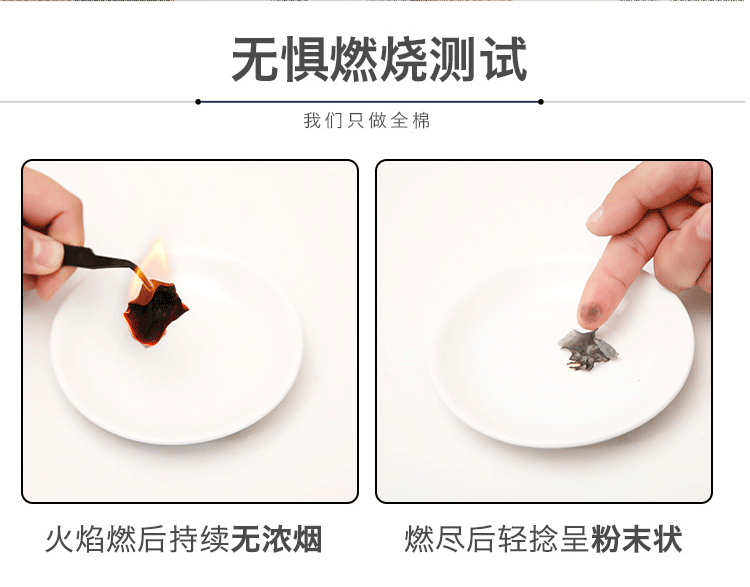 无惧燃烧测试

我们只做全棉

火焰燃后持续无浓烟

燃尽后轻捻呈粉末状