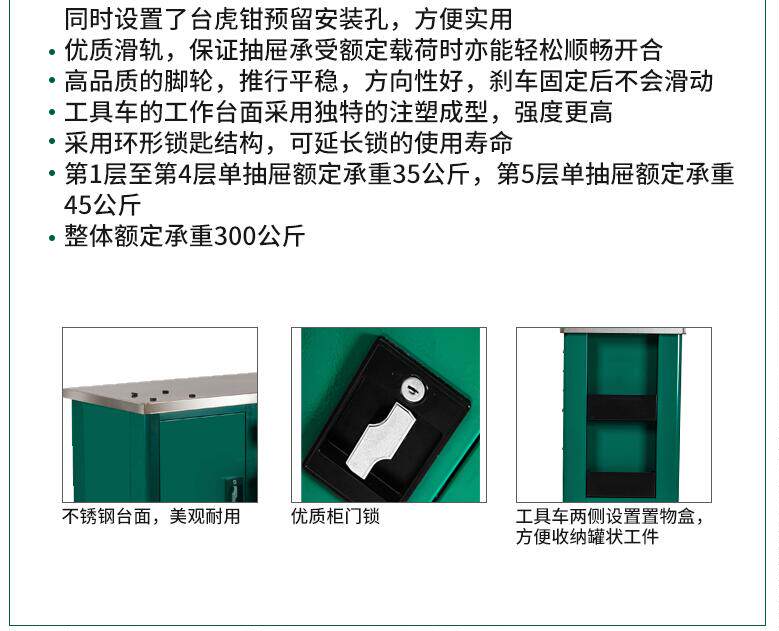 同时设置了台虎钳预留安装孔，方便实用
• 优质滑轨，保证抽屉承受额定载荷时亦能轻松顺畅开合
• 高品质的脚轮，推行平稳，方向性好，刹车固定后不会滑动
• 工具车的工作台面采用独特的注塑成型，强度更高
• 采用环形锁匙结构，可延长锁的使用寿命
• 第1层至第4层单抽屉额定承重35公斤，第5层单抽屉额定承重45公斤
• 整体额定承重300公斤

不锈钢台面，美观耐用

优质柜门锁

工具车两侧设置置物盒，方便收纳罐状工件