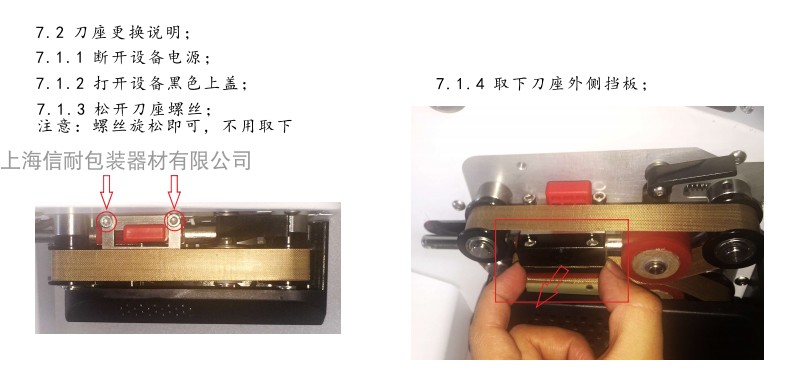 7.2 刀座更换说明；
7.1.1 断开设备电源；
7.1.2 打开设备黑色上盖；
7.1.3 松开刀座螺丝；
注意：螺丝旋松即可，不用取下

上海信耐包装器材有限公司

7.1.4 取下刀座外侧挡板；