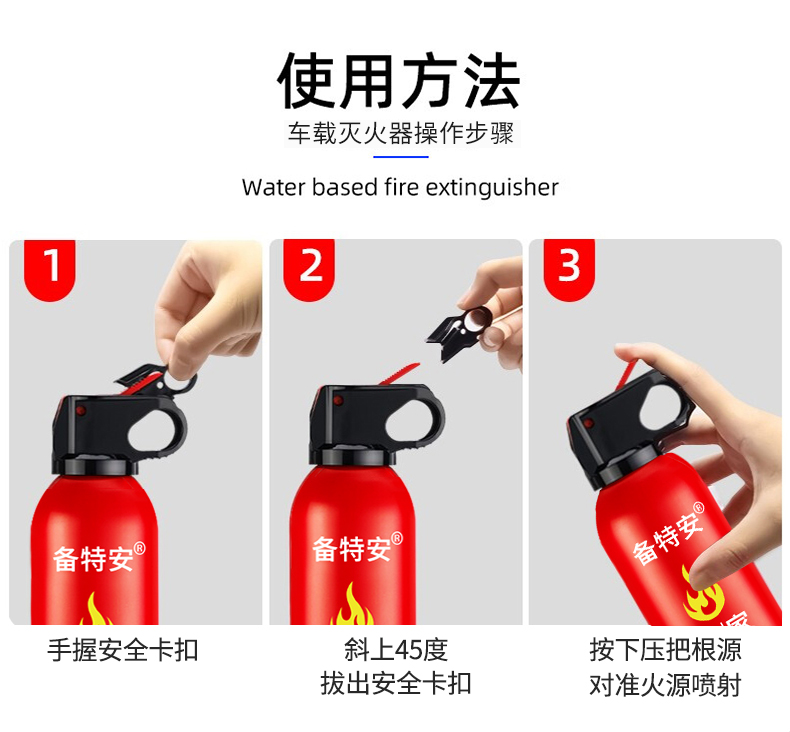 使用方法

车载灭火器操作步骤

Water based fire extinguisher

1

备特安®

手握安全卡扣

2

备特安®

斜上45度
拔出安全卡扣

3

备特安®

按下压把根源
对准火源喷射