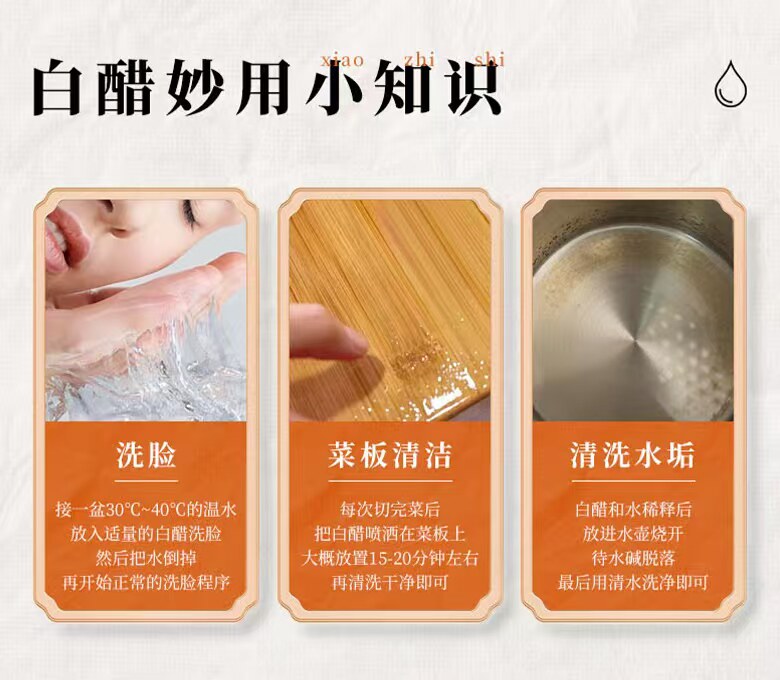 xiao zhi shi
白醋妙用小知识

洗脸

接一盆30℃~40℃的温水
放入适量的白醋洗脸
然后把水倒掉
再开始正常的洗脸程序

菜板清洁

每次切完菜后
把白醋喷洒在菜板上
大概放置15-20分钟左右
再清洗干净即可

清洗水垢

白醋和水稀释后
放进水壶烧开
待水碱脱落
最后用清水洗净即可