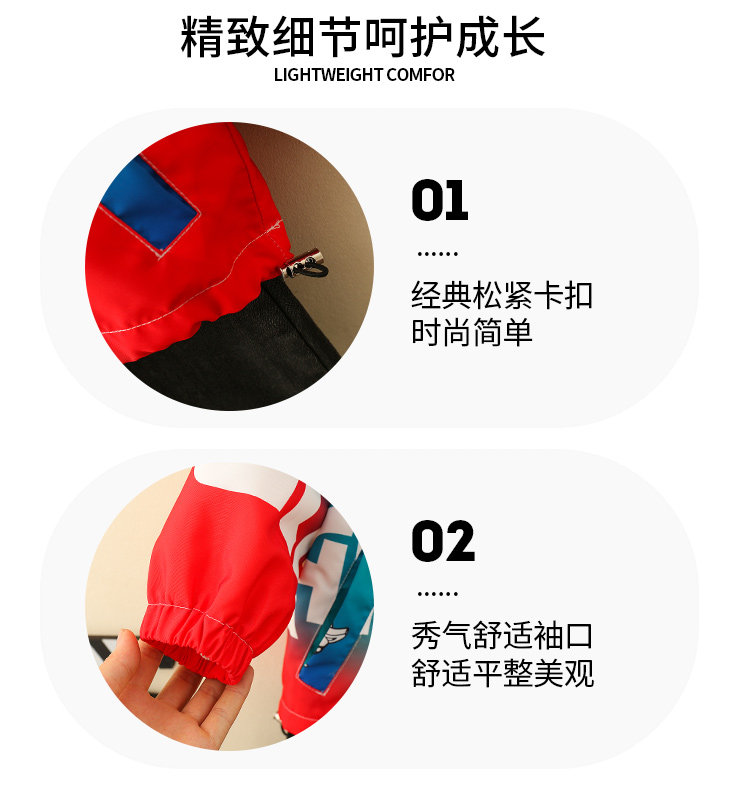 精致细节呵护成长
LIGHTWEIGHT COMFOR

01
......
经典松紧卡扣
时尚简单

02
......
秀气舒适袖口
舒适平整美观