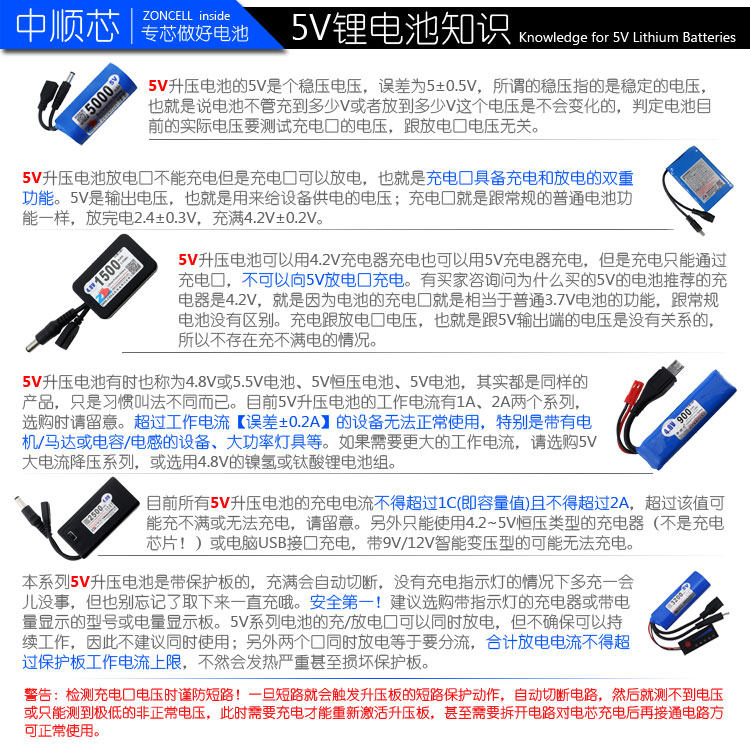 中顺芯 ZONCELL inside 专芯做好电池 5V锂电池知识 Knowledge for 5V Lithium Batteries

5000

5V升压电池的5V是个稳压电压，误差为5±0.5V，所谓的稳压指的是稳定的电压，也就是说电池不管充到多少V或者放到多少V这个电压是不会变化的，判定电池目前的实际电压要测试充电口的电压，跟放电口电压无关。

5V升压电池放电口不能充电但是充电口可以放电，也就是充电口具备充电和放电的双重功能。5V是输出电压，也就是用来给设备供电的电压；充电口就是跟常规的普通电池功能一样，放完电2.4±0.3V，充满4.2V±0.2V。

1500

5V升压电池可以用4.2V充电器充电也可以用5V充电器充电，但是充电只能通过充电口，不可以向5V放电口充电。有买家咨询问为什么买的5V的电池推荐的充电器是4.2V，就是因为电池的充电口就是相当于普通3.7V电池的功能，跟常规电池没有区别。充电跟放电口电压，也就是跟5V输出端的电压是没有关系的，所以不存在充不满电的情况。

5V升压电池有时也称为4.8V或5.5V电池、5V恒压电池、5V电池，其实都是同样的产品，只是习惯叫法不同而已。目前5V升压电池的工作电流有1A、2A两个系列，选购时请留意。超过工作电流【误差±0.2A】的设备无法正常使用，特别是带有电机/马达或电容/电感的设备、大功率灯具等。如果需要更大的工作电流，请选购5V大电流降压系列，或选用4.8V的镍氢或钛酸锂电池组。

900

2500

目前所有5V升压电池的充电电流不得超过1C(即容量值)且不得超过2A，超过该值可能充不满或无法充电，请留意。另外只能使用4.2~5V恒压类型的充电器（不是充电芯片！）或电脑USB接口充电，带9V/12V智能变压型的可能无法充电。

本系列5V升压电池是带保护板的，充满会自动切断，没有充电指示灯的情况下多充一会儿没事，但也别忘记了取下来一直充哦。安全第一！建议选购带指示灯的充电器或带电量显示的型号或电量显示板。5V系列电池的充/放电口可以同时放电，但不确保可以持续工作，因此不建议同时使用；另外两个口同时放电等于要分流，合计放电电流不得超过保护板工作电流上限，不然会发热严重甚至损坏保护板。

3200

警告：检测充电口电压时谨防短路！一旦短路就会触发升压板的短路保护动作，自动切断电路，然后就测不到电压或只能测到极低的非正常电压，此时需要充电才能重新激活升压板，甚至需要拆开电路对电芯充电后再接通电路方可正常使用。