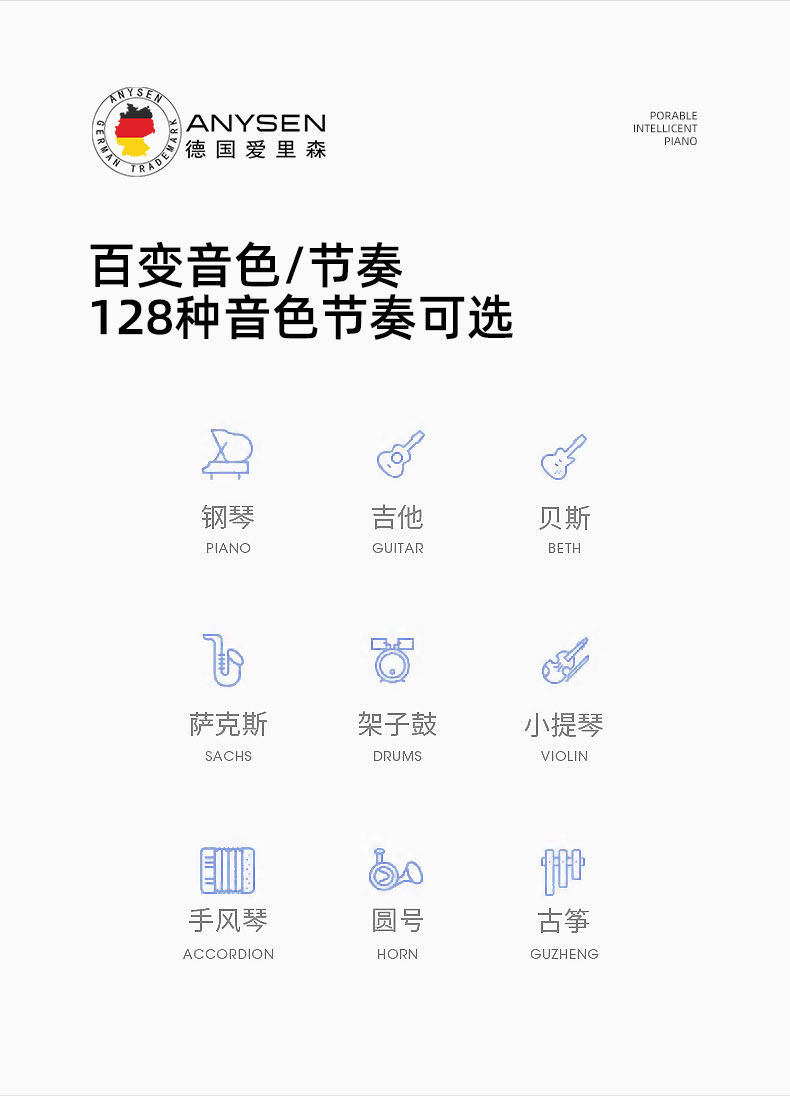 ANYSEN
GERMAN TRADEMARK
ANYSEN
德国爱里森

PORABLE
INTELLICENT
PIANO

百变音色/节奏
128种音色节奏可选

钢琴
PIANO

吉他
GUITAR

贝斯
BETH

萨克斯
SACHS

架子鼓
DRUMS

小提琴
VIOLIN

手风琴
ACCORDION

圆号
HORN

古筝
GUZHENG