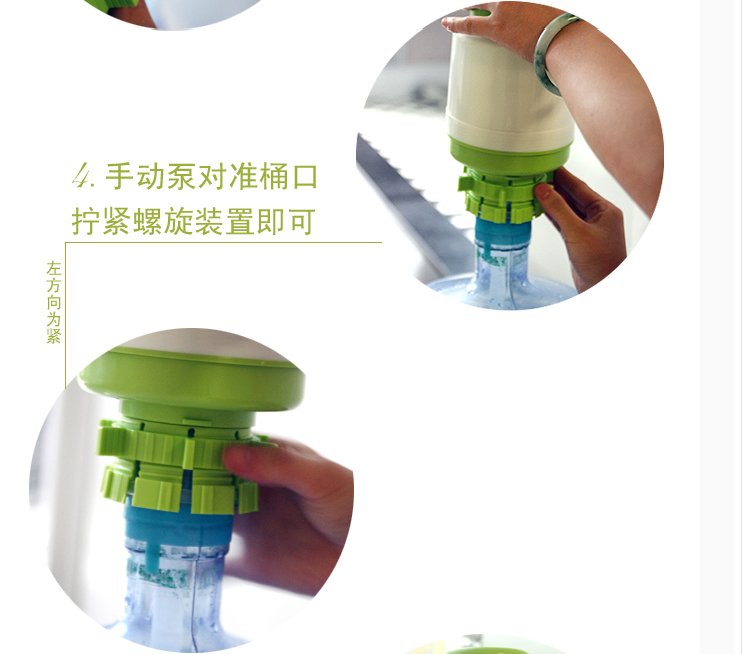 4. 手动泵对准桶口
拧紧螺旋装置即可

左方向为紧