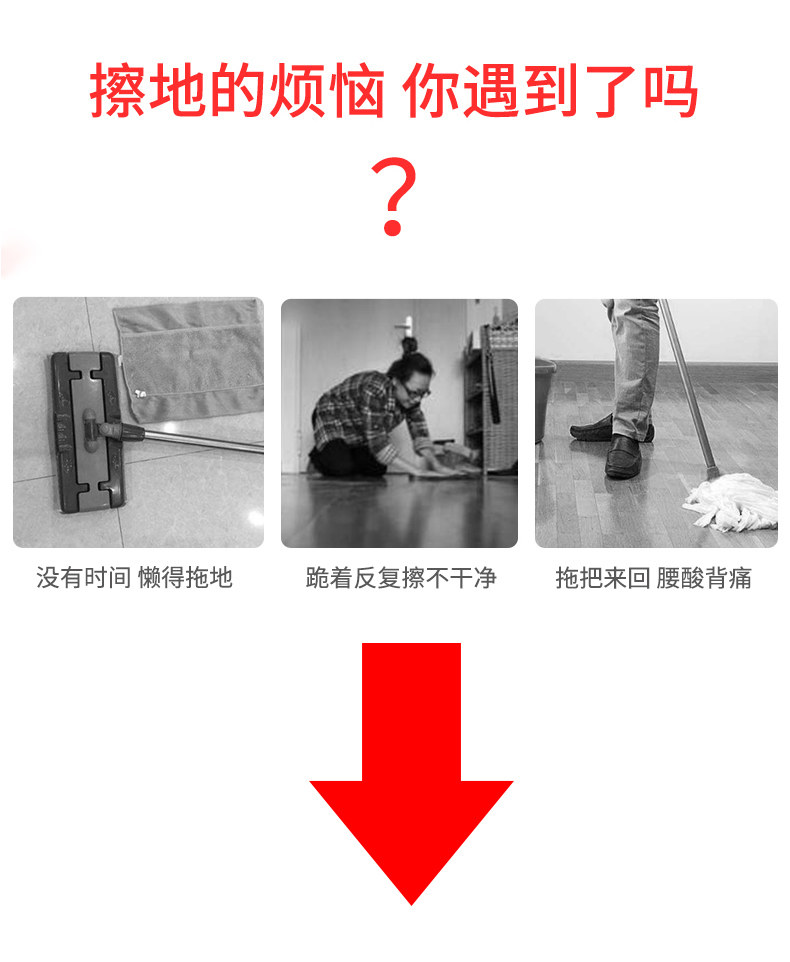 擦地的烦恼 你遇到了吗

？

没有时间 懒得拖地

跪着反复擦不干净

拖把来回 腰酸背痛