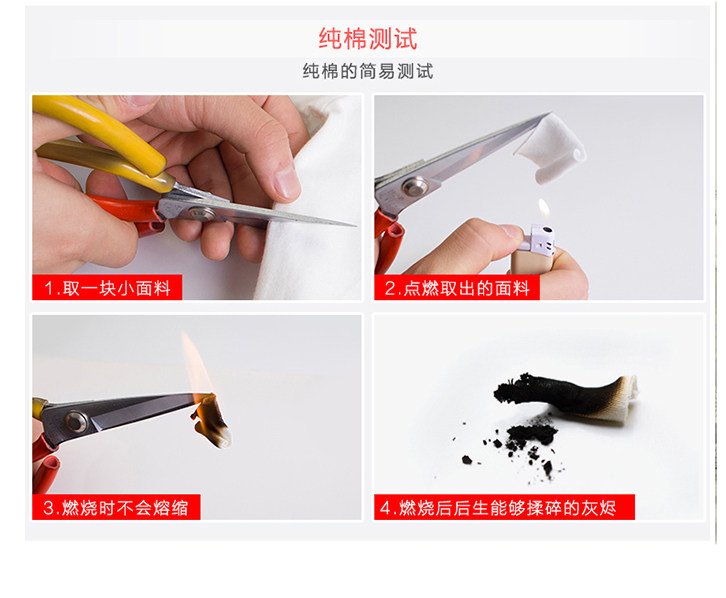 纯棉测试

纯棉的简易测试

1.取一块小面料

2.点燃取出的面料

3.燃烧时不会熔缩

4.燃烧后后生能够揉碎的灰烬