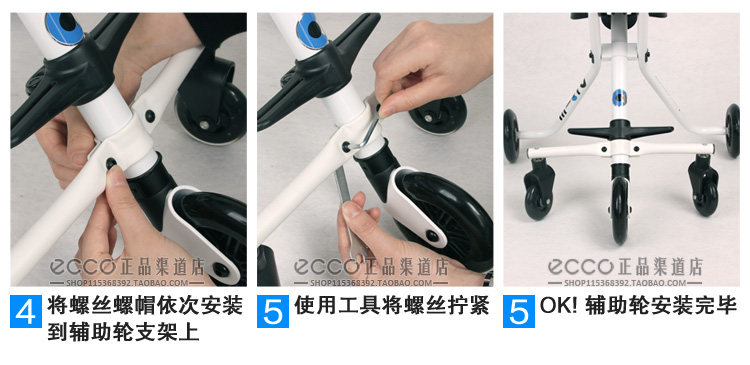 ecco正品渠道店
SHOP115368392.TAOBAO.COM

4 将螺丝螺帽依次安装到辅助轮支架上

ecco正品渠道店
SHOP115368392.TAOBAO.COM

5 使用工具将螺丝拧紧

ecco正品渠道店
SHOP115368392.TAOBAO.COM

5 OK! 辅助轮安装完毕