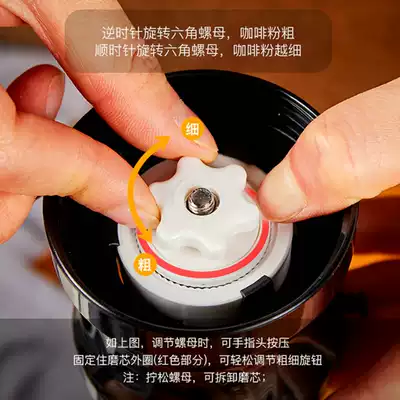 逆时针旋转六角螺母，咖啡粉粗
顺时针旋转六角螺母，咖啡粉越细

细

粗

如上图，调节螺母时，可手指头按压
固定住磨芯外圈(红色部分)，可轻松调节粗细旋钮
注：拧松螺母，可拆卸磨芯；