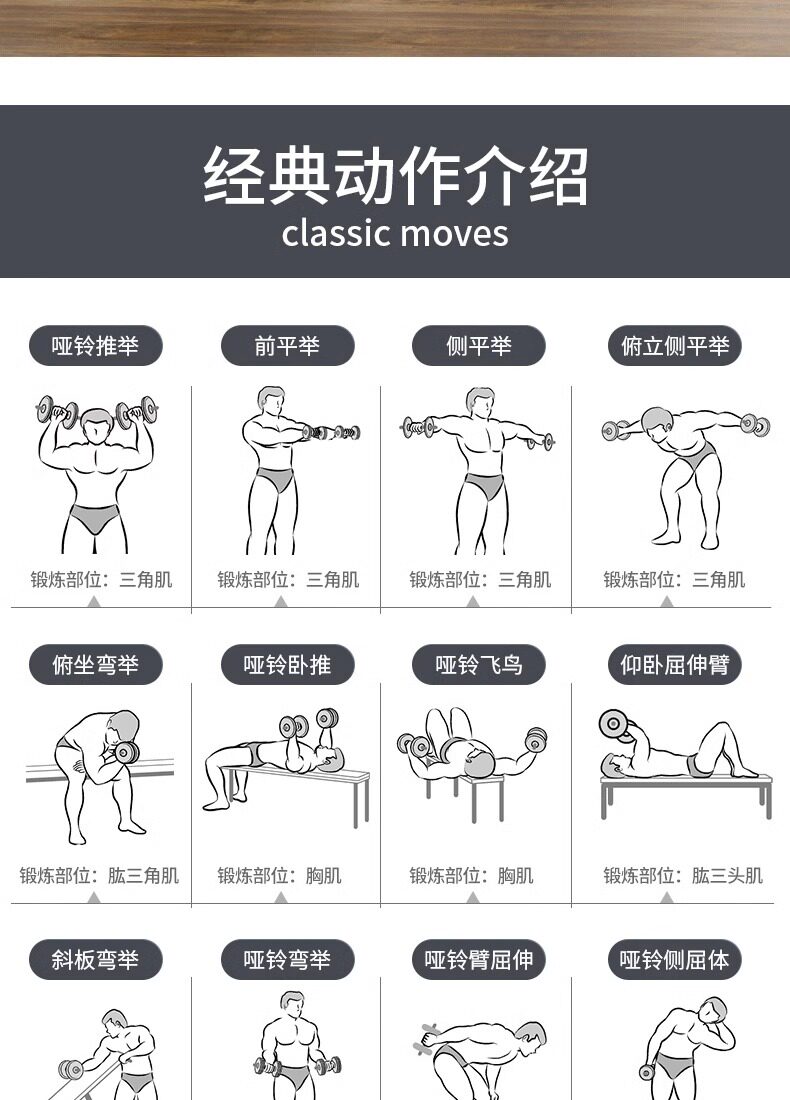 经典动作介绍
classic moves

哑铃推举
锻炼部位：三角肌

前平举
锻炼部位：三角肌

侧平举
锻炼部位：三角肌

俯立侧平举
锻炼部位：三角肌

俯坐弯举
锻炼部位：肱三角肌

哑铃卧推
锻炼部位：胸肌

哑铃飞鸟
锻炼部位：胸肌

仰卧屈伸臂
锻炼部位：肱三头肌

斜板弯举

哑铃弯举

哑铃臂屈伸

哑铃侧屈体