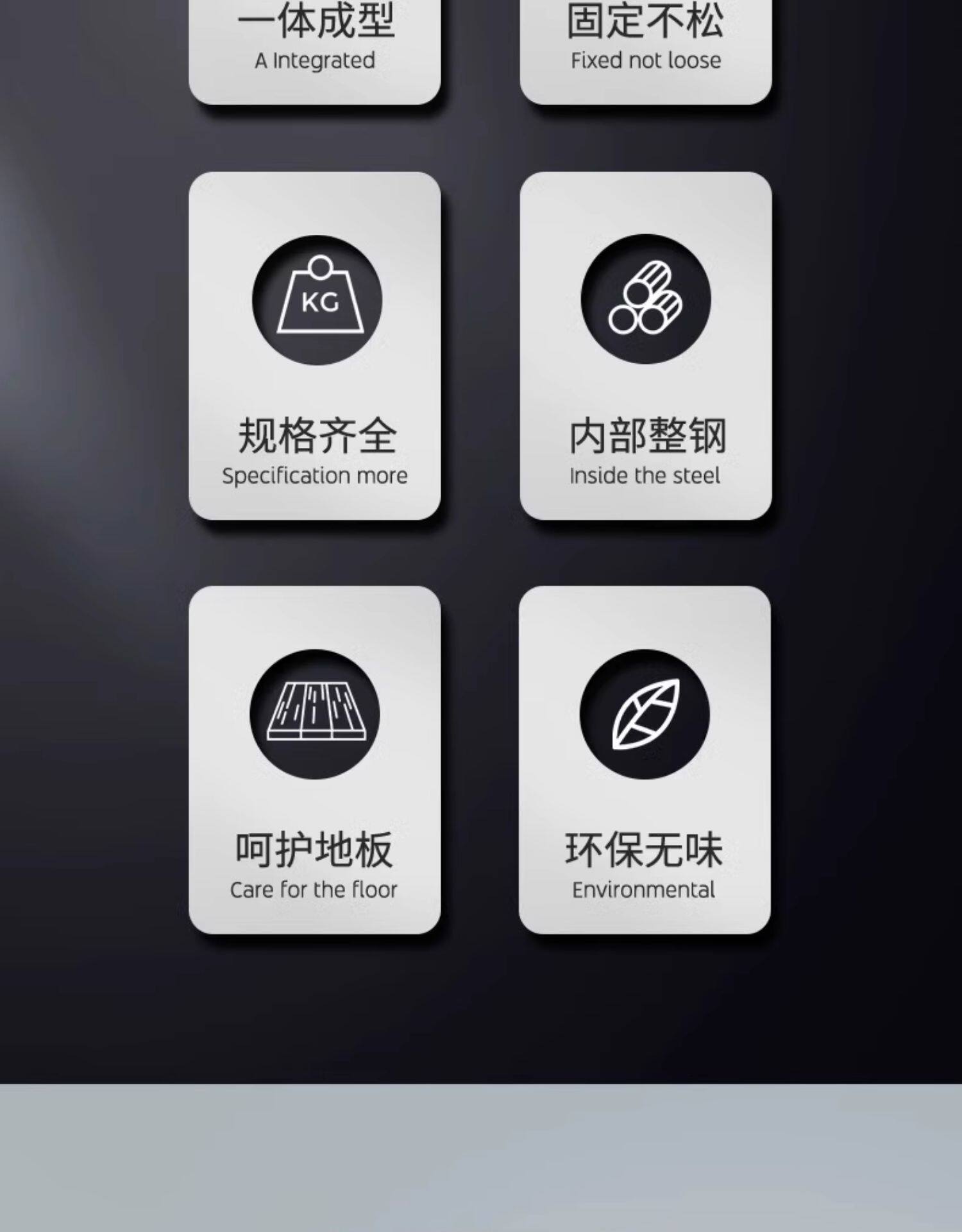 一体成型
A Integrated

固定不松
Fixed not loose

KG

规格齐全
Specification more

内部整钢
Inside the steel

呵护地板
Care for the floor

环保无味
Environmental