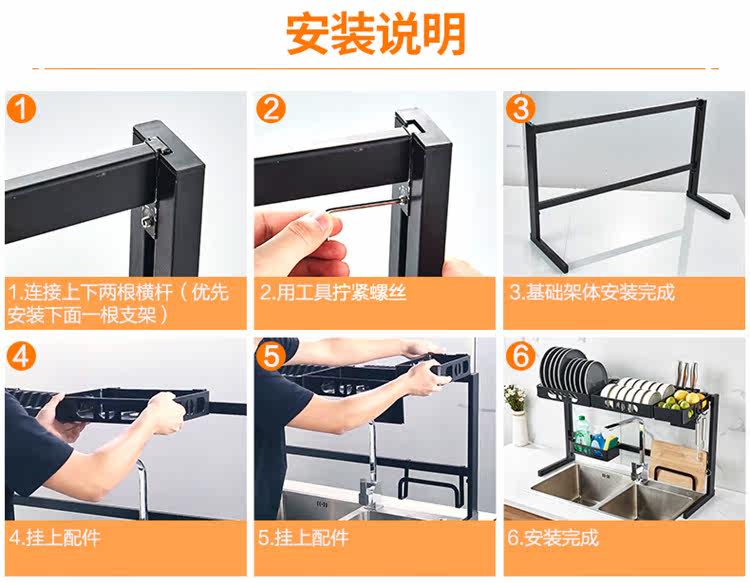 安装说明

1

1.连接上下两根横杆（优先安装下面一根支架）

2

2.用工具拧紧螺丝

3

3.基础架体安装完成

4

4.挂上配件

5

5.挂上配件

6

6.安装完成