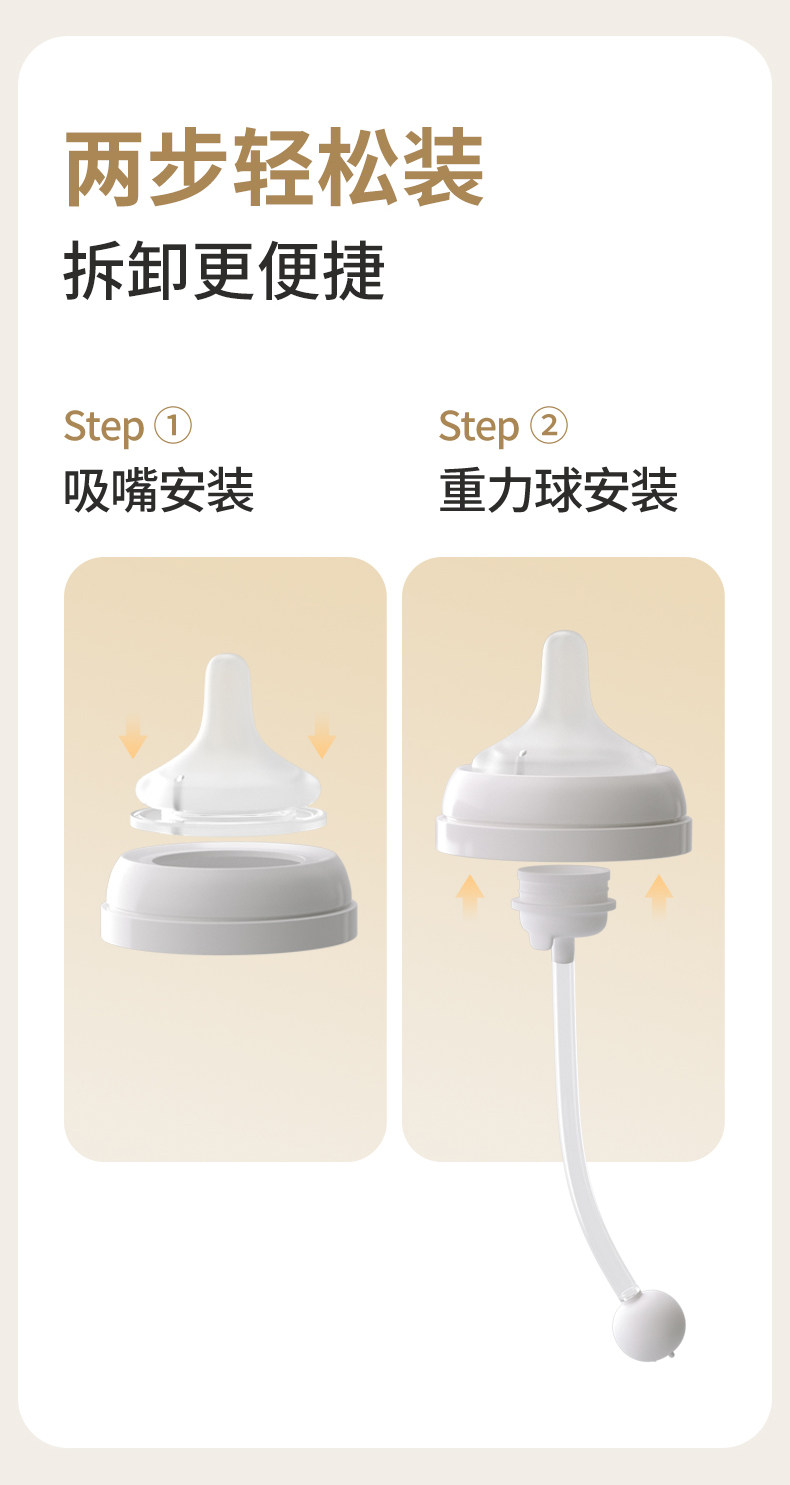 两步轻松装
拆卸更便捷

Step ①
吸嘴安装

Step ②
重力球安装