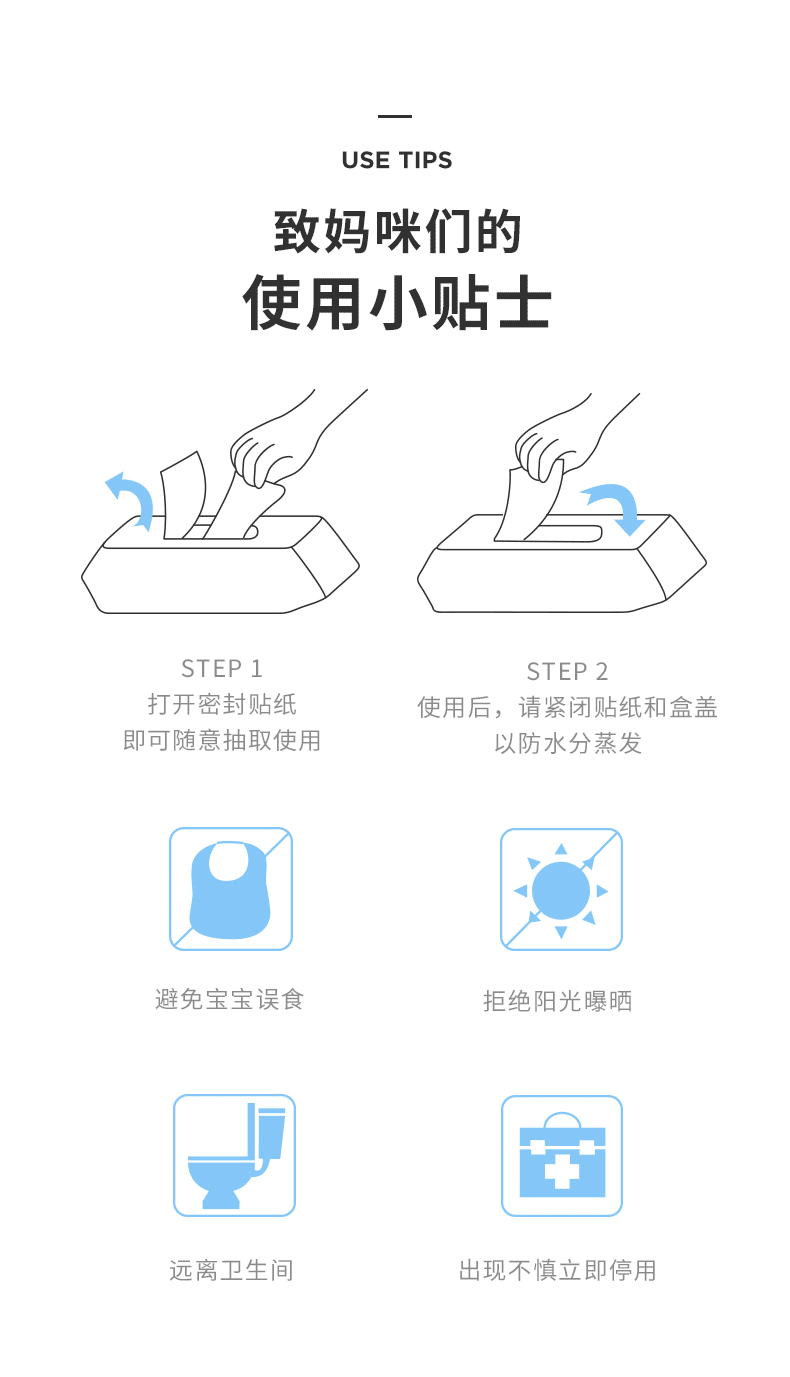 USE TIPS

致妈咪们的
使用小贴士

STEP 1
打开密封贴纸
即可随意抽取使用

STEP 2
使用后，请紧闭贴纸和盒盖
以防水分蒸发

避免宝宝误食

拒绝阳光曝晒

远离卫生间

出现不慎立即停用