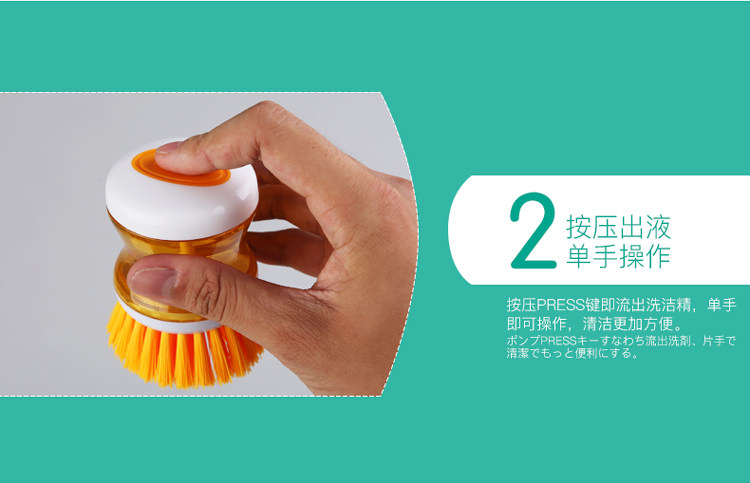 2 按压出液
单手操作

按压PRESS键即流出洗洁精，单手即可操作，清洁更加方便。

ポンプPRESSキーすなわち流出洗剤、片手で清潔でもっと便利にする。