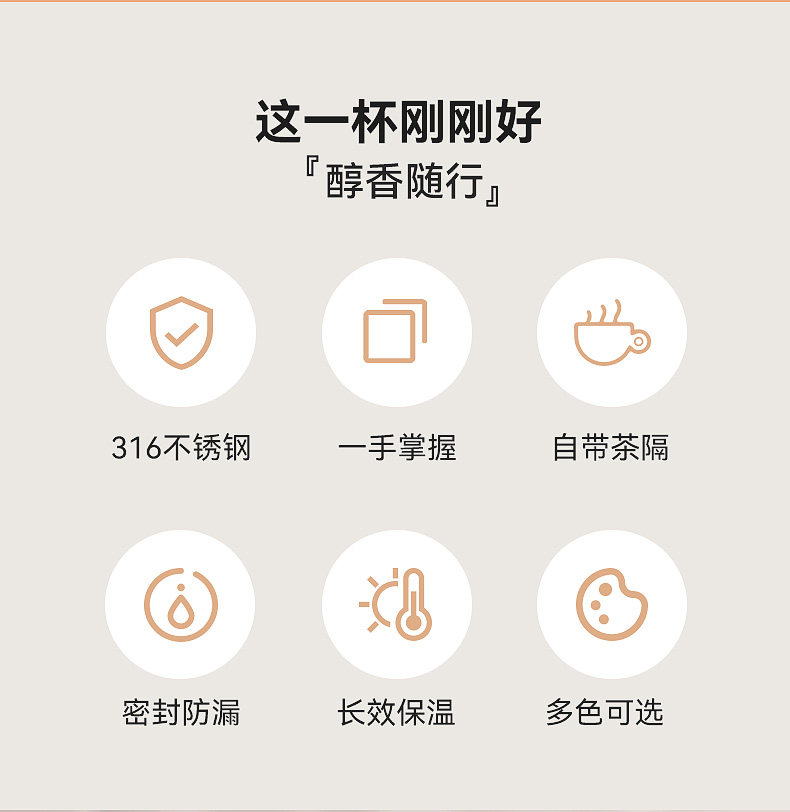 这一杯刚刚好
『醇香随行』

316不锈钢

一手掌握

自带茶隔

密封防漏

长效保温

多色可选