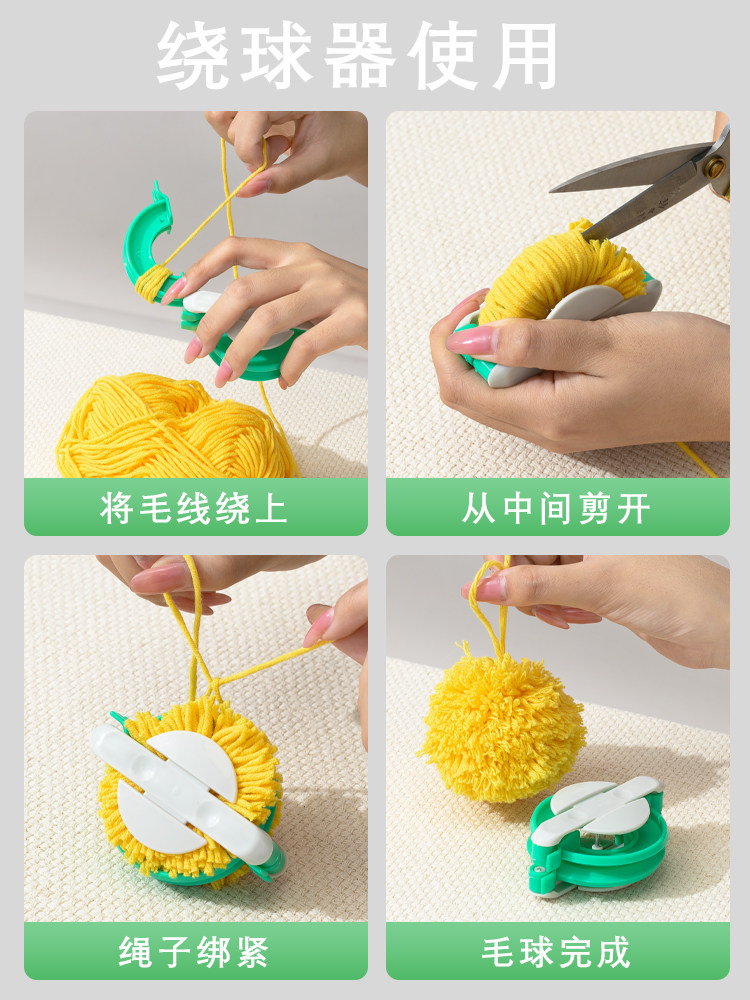 绕球器使用

将毛线绕上

从中间剪开

绳子绑紧

毛球完成