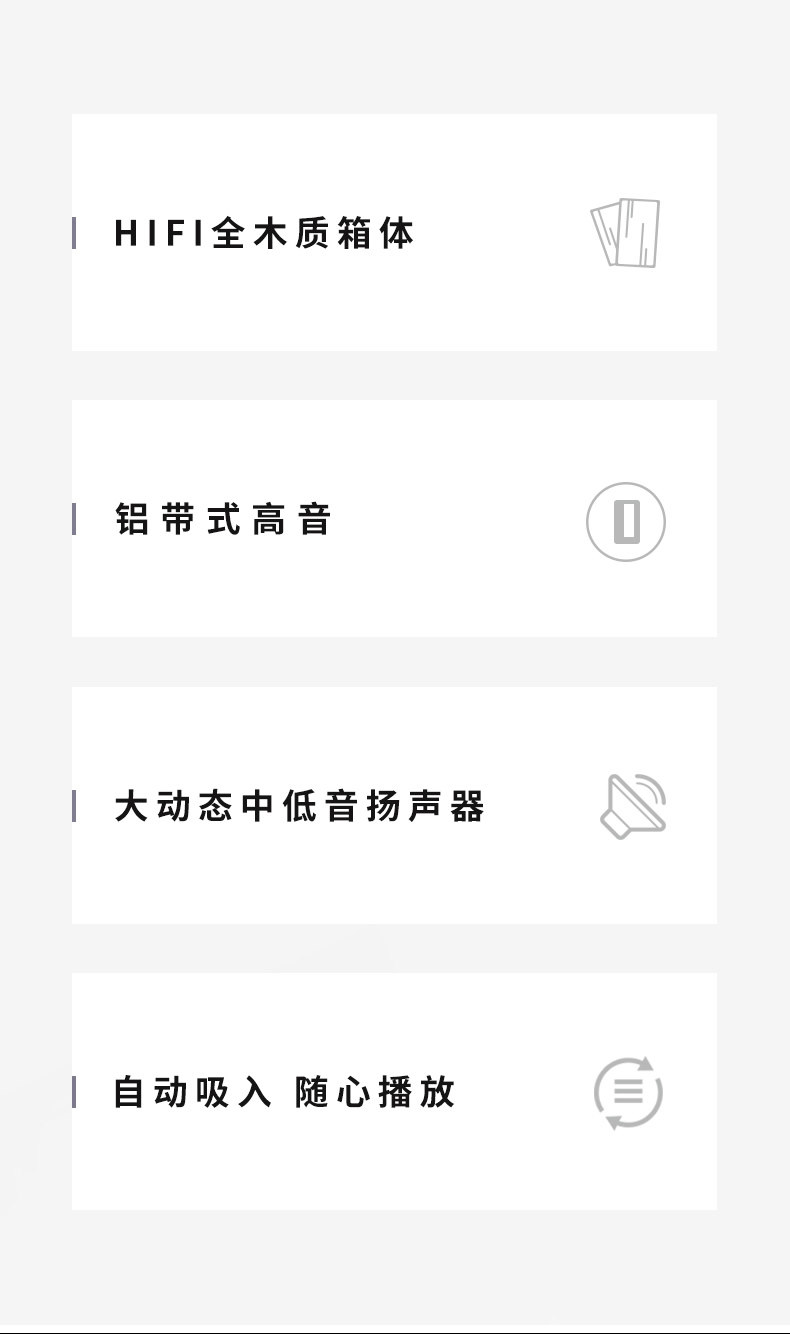 HIFI全木质箱体

铝带式高音

大动态中低音扬声器

自动吸入 随心播放